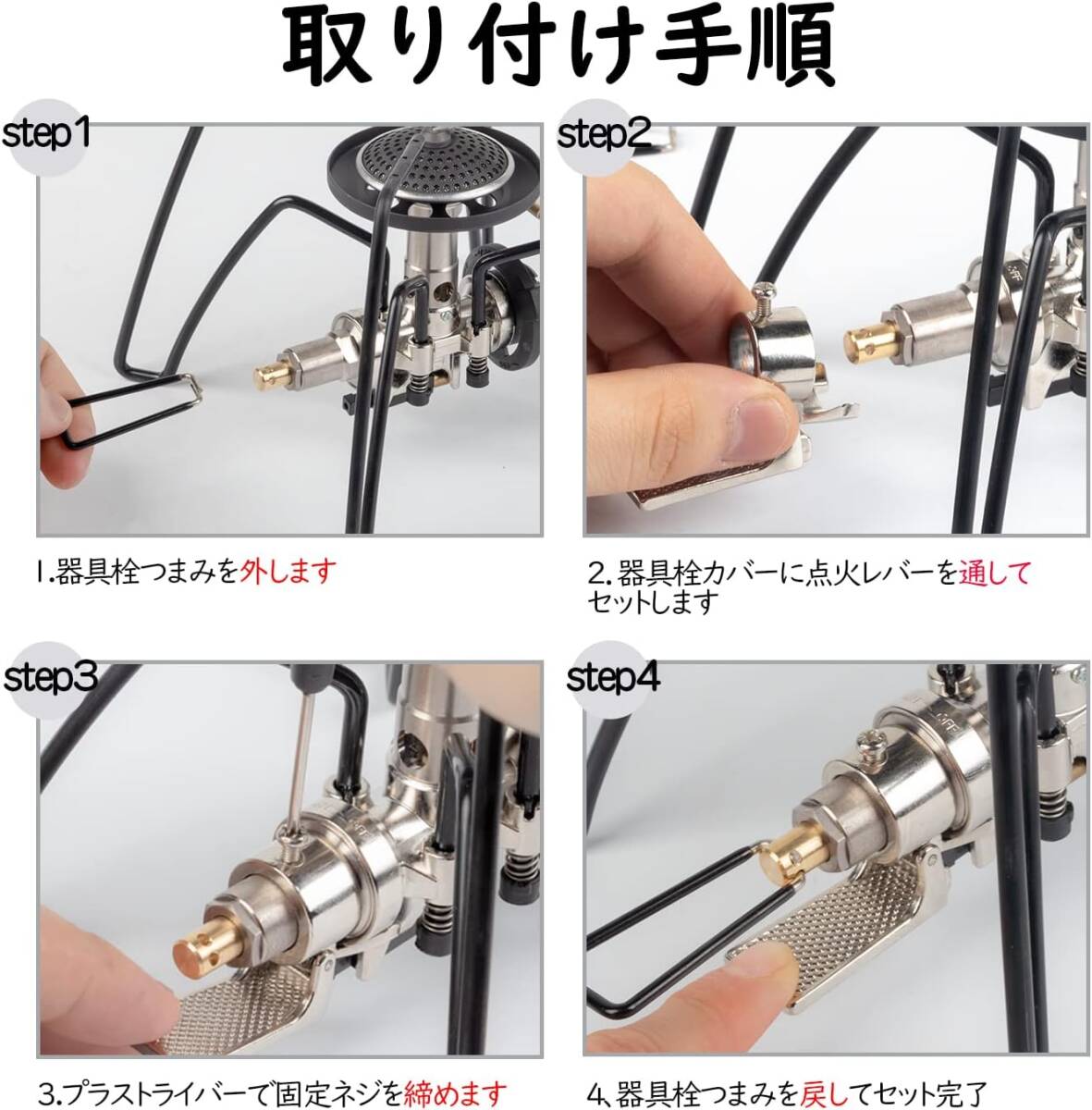 取り付け手順

step1

1.器具栓つまみを外します

step2

2.器具栓カバーに点火レバーを通してセットします

step3

3.プラストライバーで固定ネジを締めます

step4

4.器具栓つまみを戻してセット完了