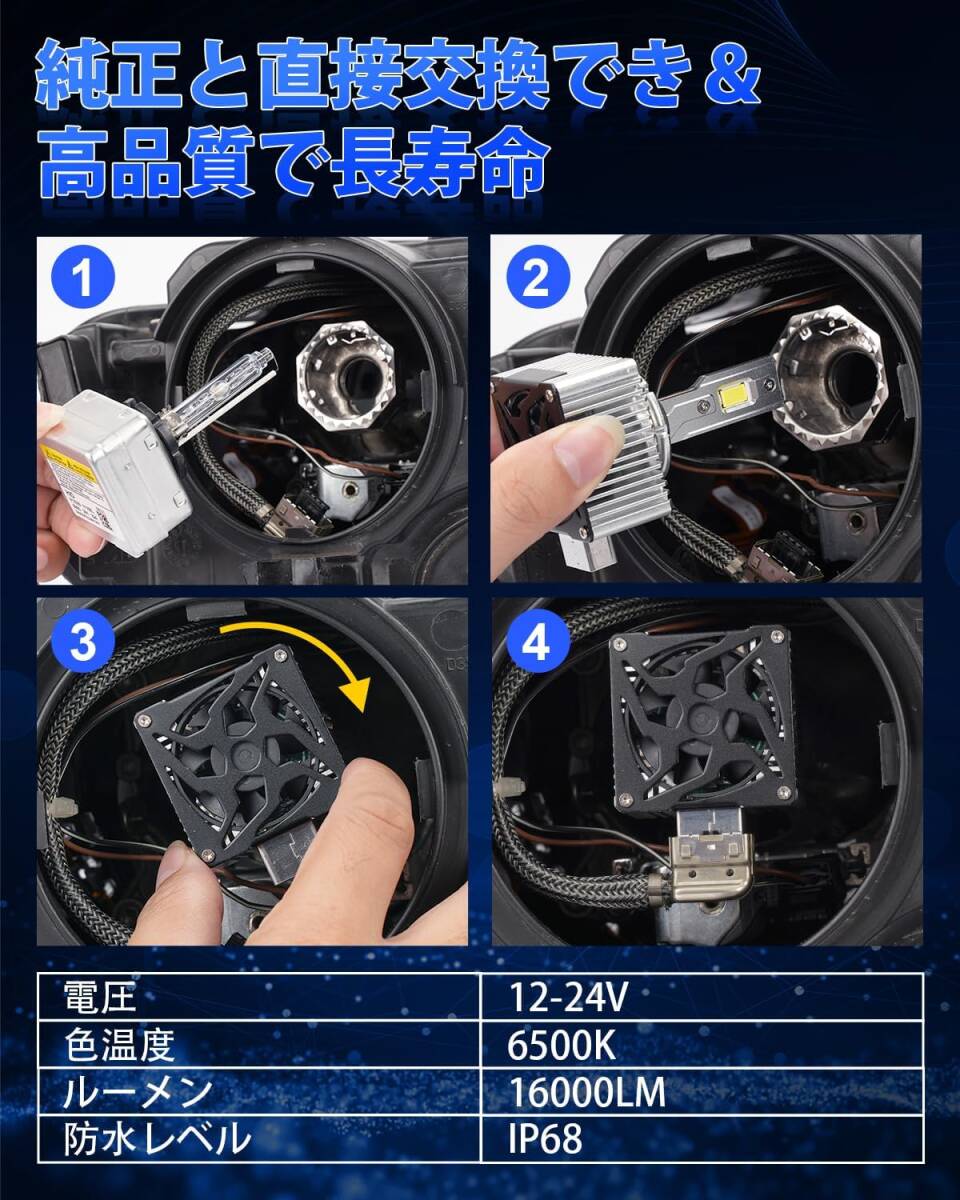 純正と直接交換でき＆
高品質で長寿命

1

2

3

4

| 電圧 | 12-24V |
|---|---|
| 色温度 | 6500K |
| ルーメン | 16000LM |
| 防水レベル | IP68 |