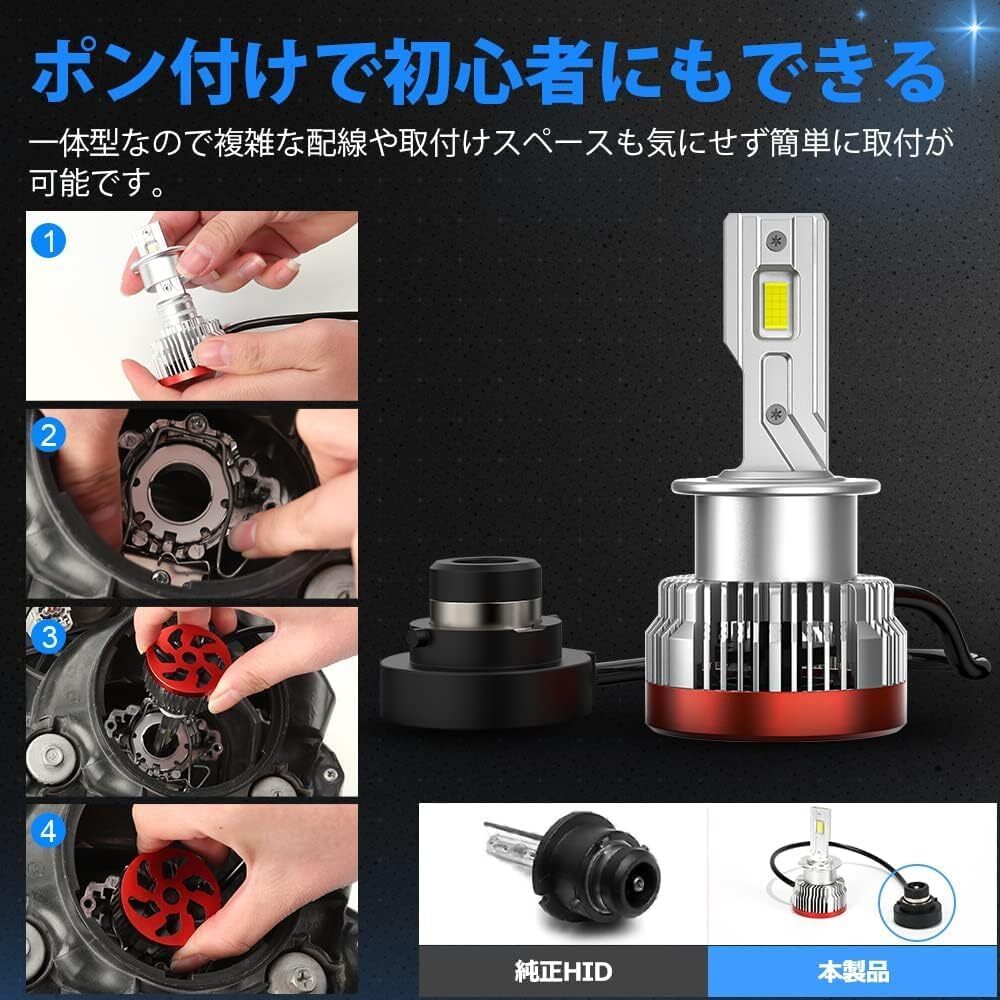 ポン付けで初心者にもできる

一体型なので複雑な配線や取付けスペースも気にせず簡単に取付が可能です。

1

2

3

4

純正HID

本製品