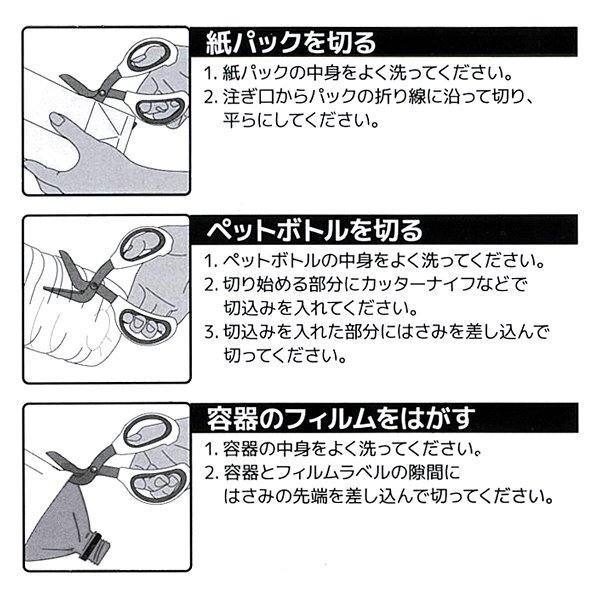 紙パックを切る

1. 紙パックの中身をよく洗ってください。
2. 注ぎ口からパックの折り線に沿って切り、平らにしてください。

ペットボトルを切る

1. ペットボトルの中身をよく洗ってください。
2. 切り始める部分にカッターナイフなどで切込みを入れてください。
3. 切込みを入れた部分にはさみを差し込んで切ってください。

容器のフィルムをはがす

1. 容器の中身をよく洗ってください。
2. 容器とフィルムラベルの隙間にはさみの先端を差し込んで切ってください。