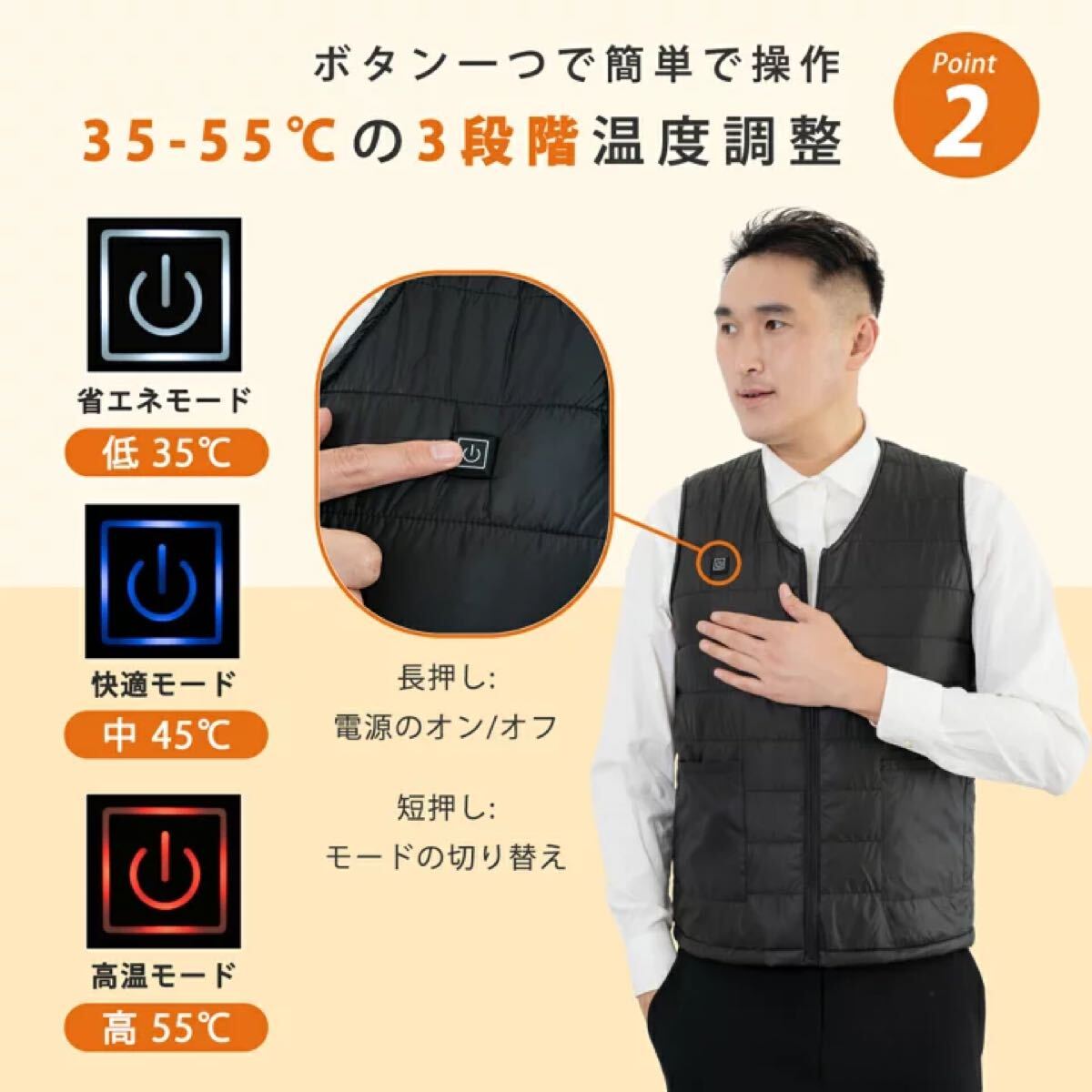 ボタン一つで簡単で操作

35-55℃の3段階温度調整

Point 2

省エネモード

低 35℃

快適モード

中 45℃

高温モード

高 55℃

長押し:
電源のオン/オフ

短押し:
モードの切り替え