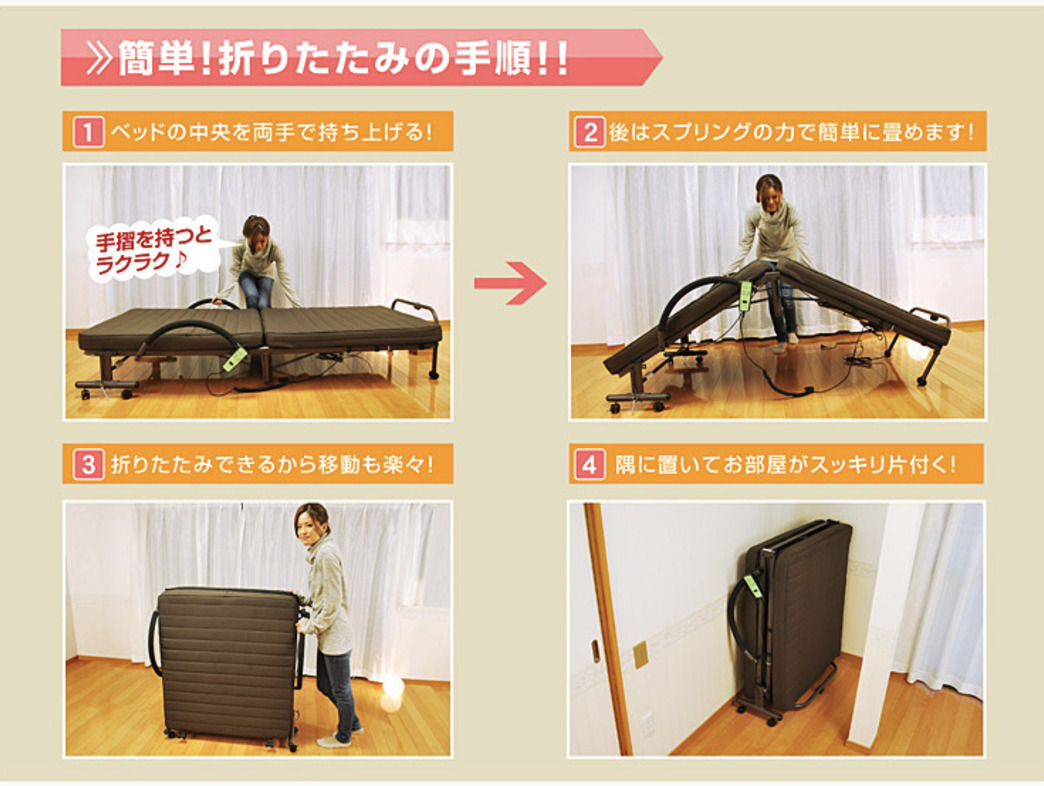 ≫簡単!折りたたみの手順!!

1 ベッドの中央を両手で持ち上げる!

手摺を持つとラクラク♪

2 後はスプリングの力で簡単に畳めます!

3 折りたたみできるから移動も楽々!

4 隅に置いてお部屋がスッキリ片付く!