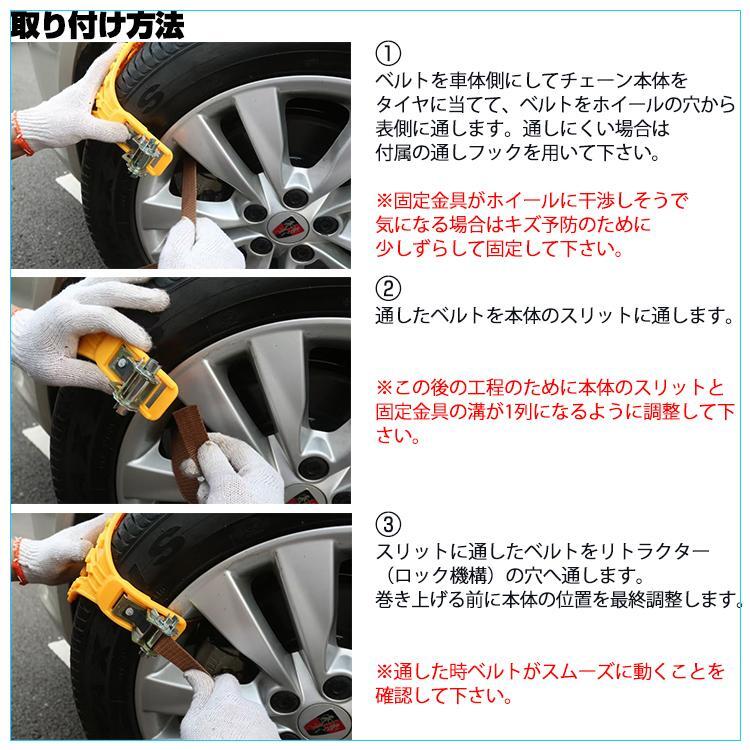 取り付け方法

①
ベルトを車体側にしてチェーン本体をタイヤに当てて、ベルトをホイールの穴から表側に通します。通しにくい場合は付属の通しフックを用いて下さい。

※固定金具がホイールに干渉しそうで気になる場合はキズ予防のために少しずらして固定して下さい。

②
通したベルトを本体のスリットに通します。

※この後の工程のために本体のスリットと固定金具の溝が1列になるように調整して下さい。

③
スリットに通したベルトをリトラクター（ロック機構）の穴へ通します。
巻き上げる前に本体の位置を最終調整します。

※通した時ベルトがスムーズに動くことを確認して下さい。