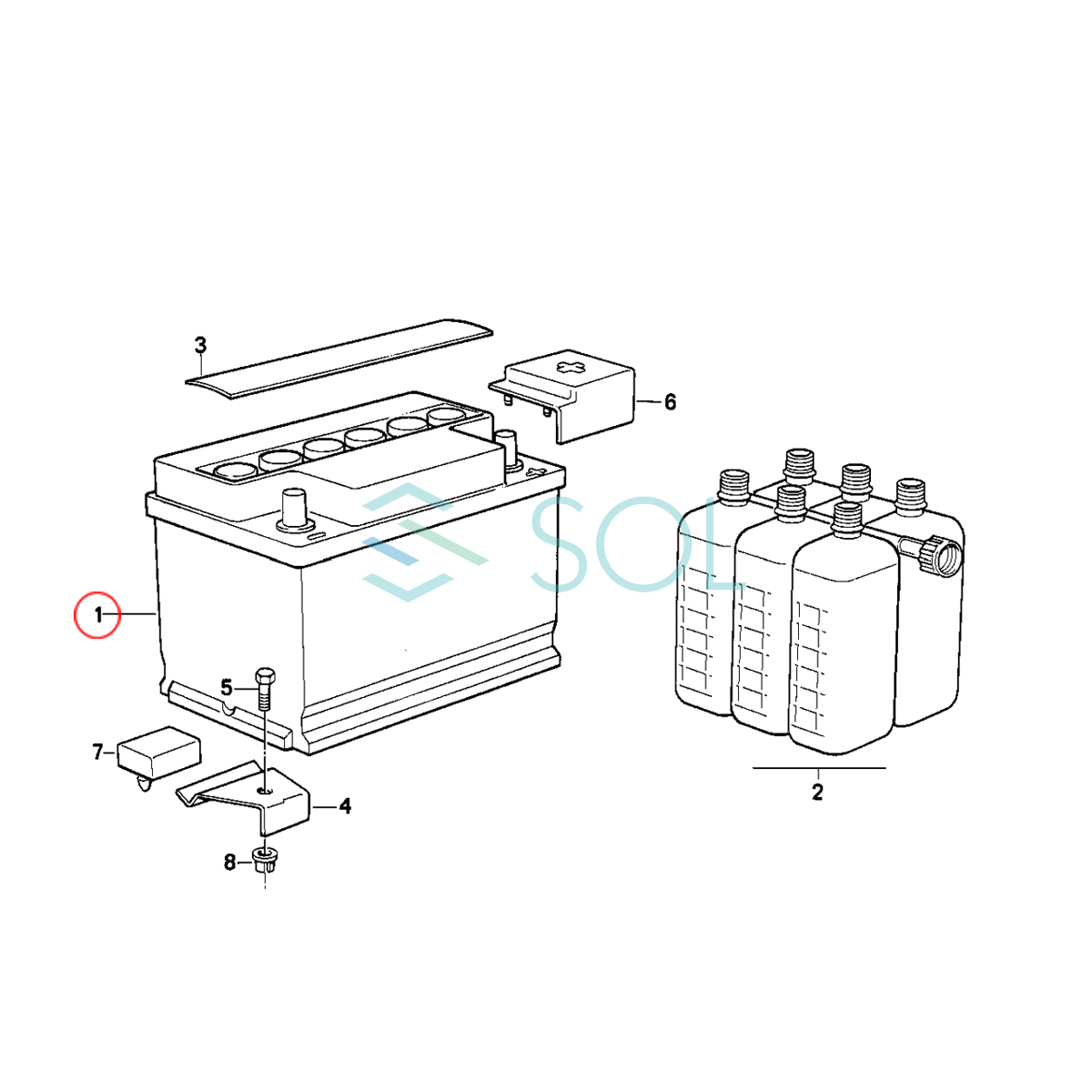 3
6
SOL
1
5
7
4
8
2