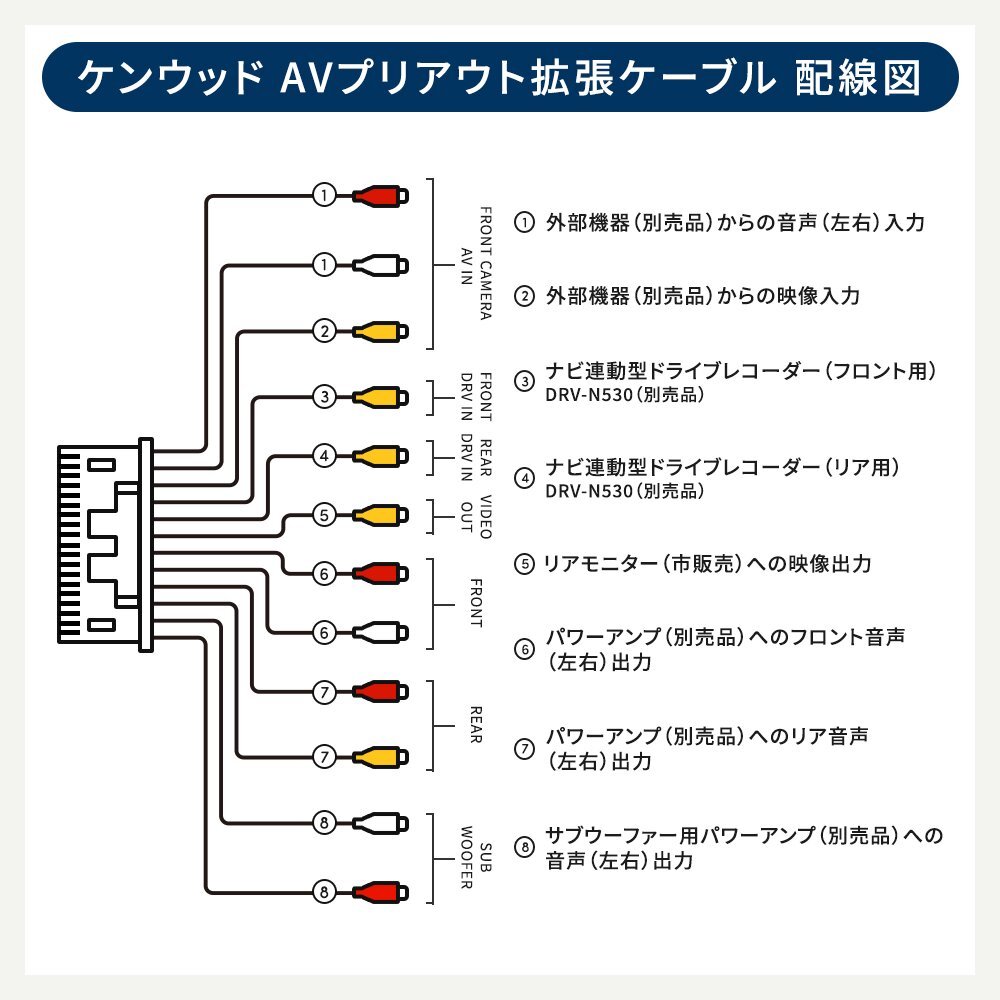 ケンウッド AVプリアウト拡張ケーブル 配線図

①
①
②
③
④
⑤
⑥
⑥
⑦
⑦
⑧
⑧

FRONT CAMERA AV IN

FRONT DRV IN

REAR DRV IN

VIDEO OUT

FRONT

REAR

SUB WOOFER

① 外部機器（別売品）からの音声（左右）入力

② 外部機器（別売品）からの映像入力

③ ナビ連動型ドライブレコーダー（フロント用） DRV-N530（別売品）

④ ナビ連動型ドライブレコーダー（リア用） DRV-N530（別売品）

⑤ リアモニター（市販売）への映像出力

⑥ パワーアンプ（別売品）へのフロント音声（左右）出力

⑦ パワーアンプ（別売品）へのリア音声（左右）出力

⑧ サブウーファー用パワーアンプ（別売品）への音声（左右）出力