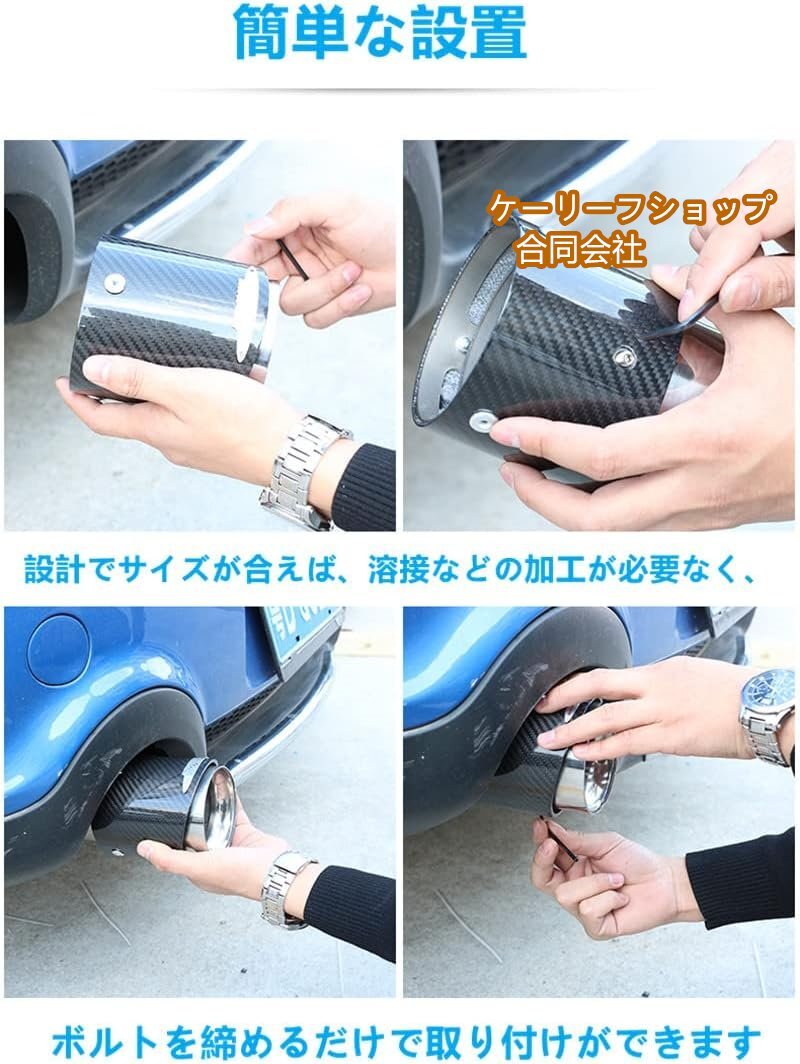 簡単な設置

ケーリーフショップ
合同会社

設計でサイズが合えば、溶接などの加工が必要なく、

ボルトを締めるだけで取り付けができます