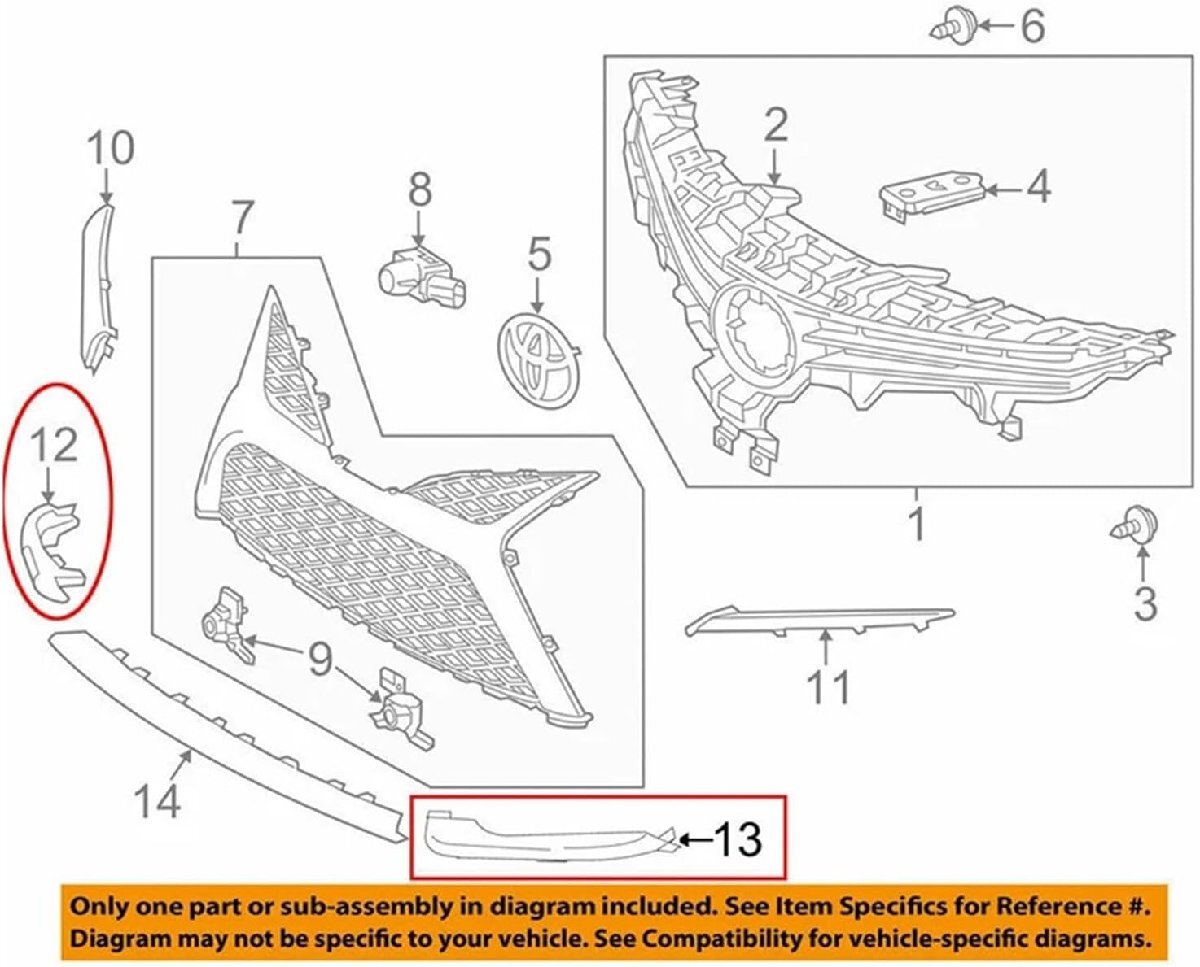 6
10
2
4
8
7
5
12
1
3
9
11
14
13

Only one part or sub-assembly in diagram included. See Item Specifics for Reference #.
Diagram may not be specific to your vehicle. See Compatibility for vehicle-specific diagrams.