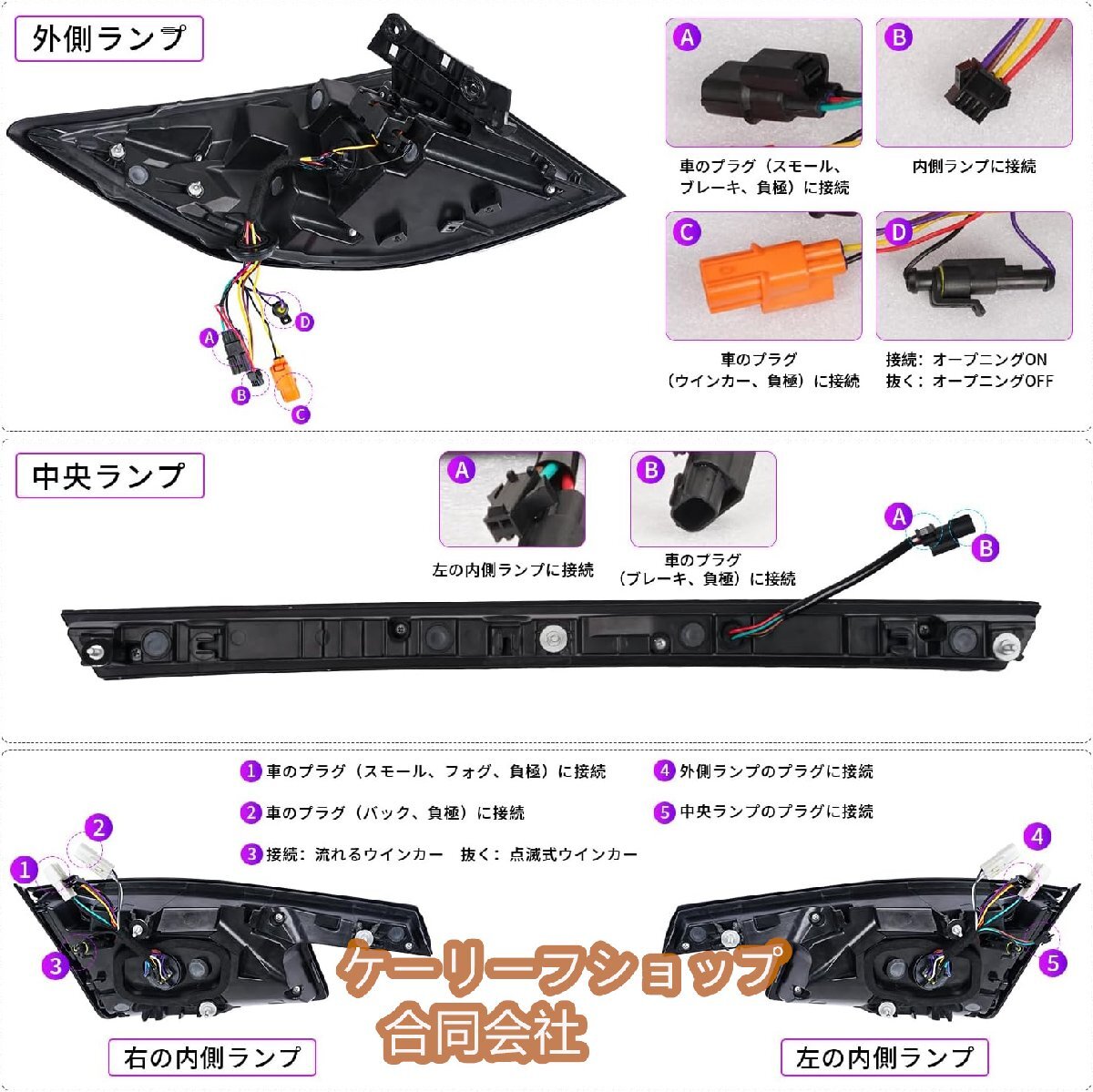 外側ランプ

A
B
C
D

A
車のプラグ（スモール、ブレーキ、負極）に接続

B
内側ランプに接続

C
車のプラグ（ウインカー、負極）に接続

D
接続：オープニングON
抜く：オープニングOFF

中央ランプ

A
左の内側ランプに接続

B
車のプラグ（ブレーキ、負極）に接続

A
B

1 車のプラグ（スモール、フォグ、負極）に接続
2 車のプラグ（バック、負極）に接続
3 接続：流れるウインカー　抜く：点滅式ウインカー
4 外側ランプのプラグに接続
5 中央ランプのプラグに接続

1
2
3
4
5

ケーリーフショップ
合同会社

右の内側ランプ
左の内側ランプ