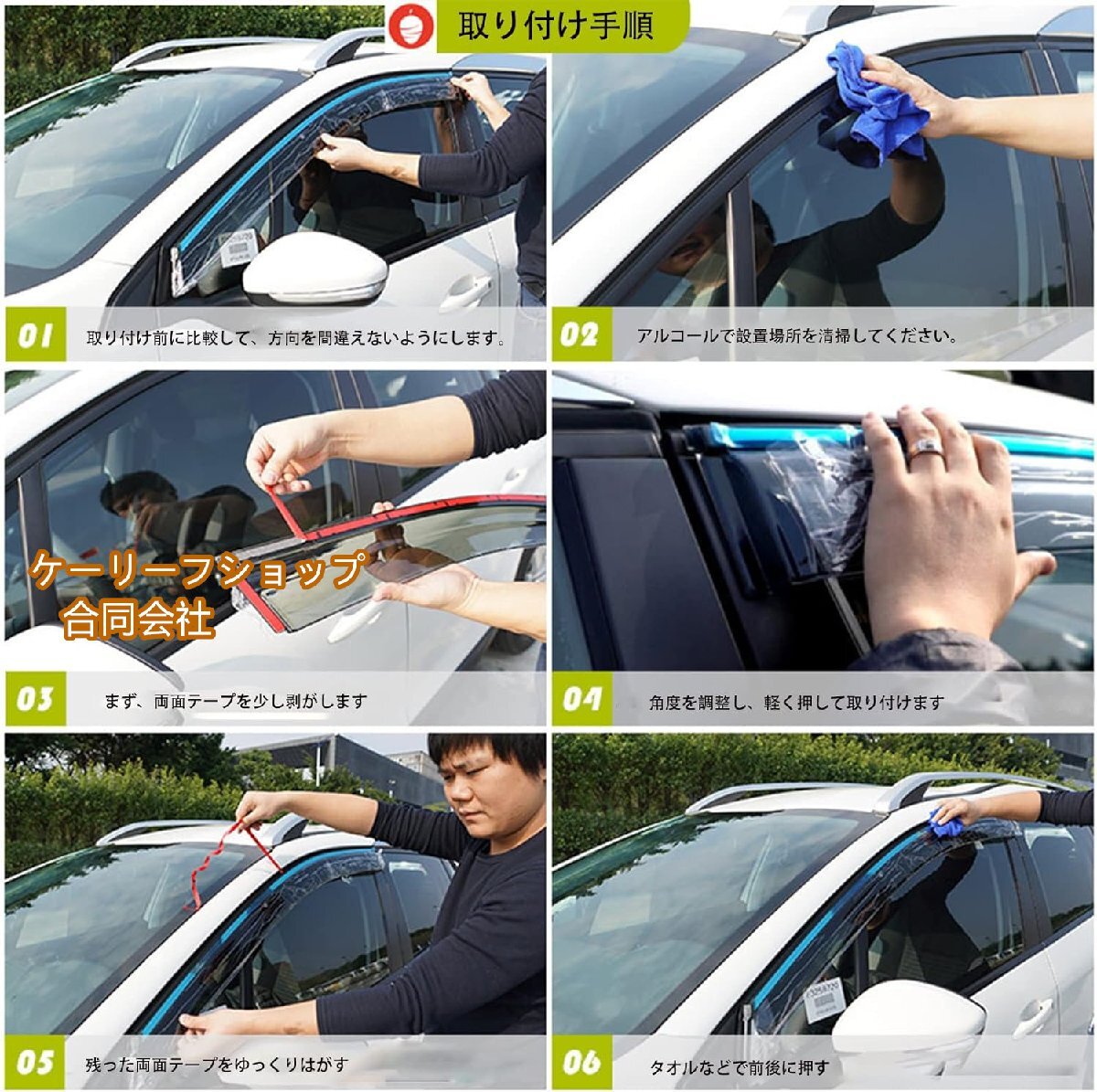 取り付け手順

01 取り付け前に比較して、方向を間違えないようにします。

02 アルコールで設置場所を清掃してください。

ケーリーフショップ
合同会社

03 まず、両面テープを少し剥がします

04 角度を調整し、軽く押して取り付けます

05 残った両面テープをゆっくりはがす

06 タオルなどで前後に押す