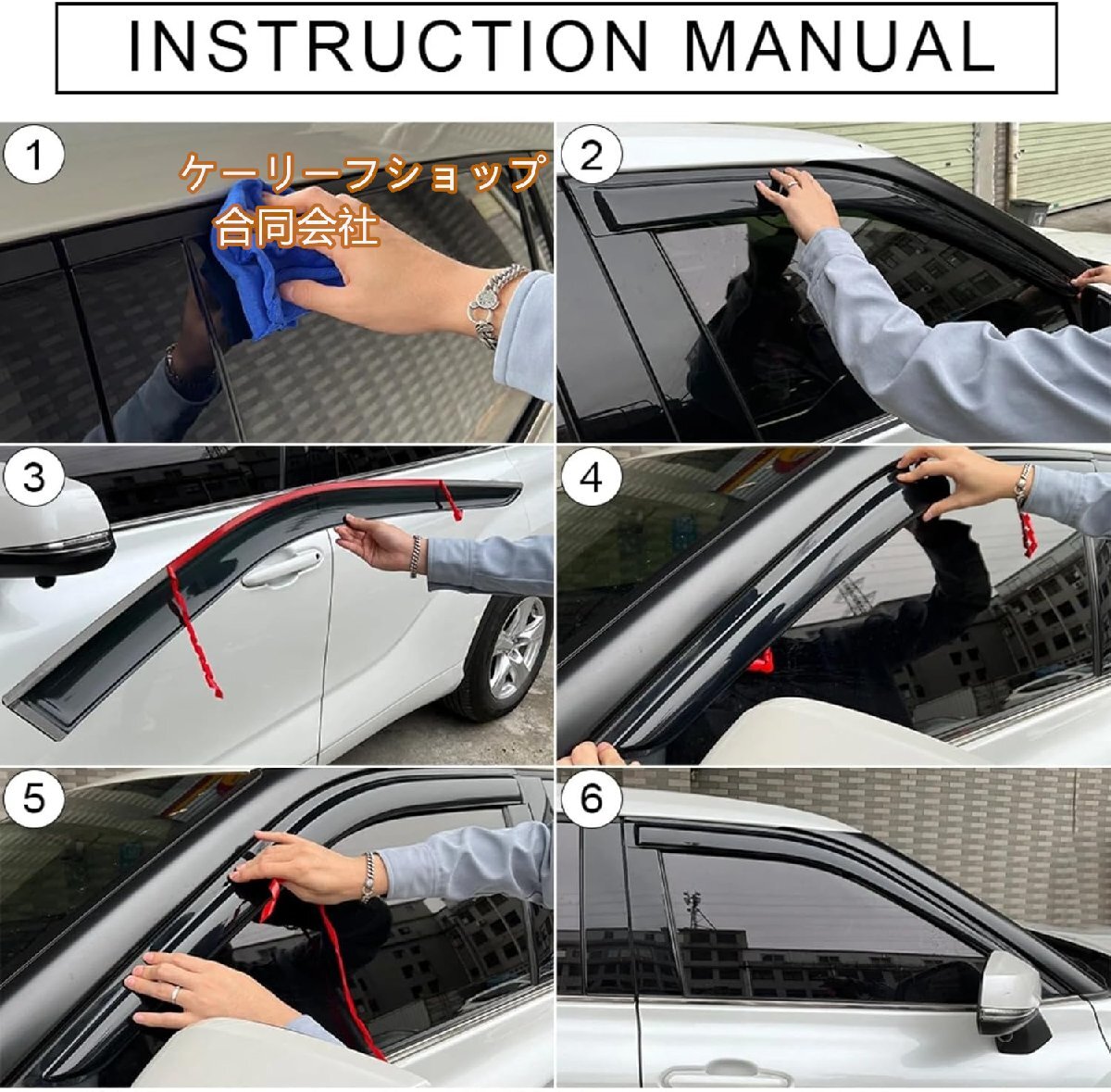 INSTRUCTION MANUAL

1

ケーリーフショップ
合同会社

2

3

4

5

6