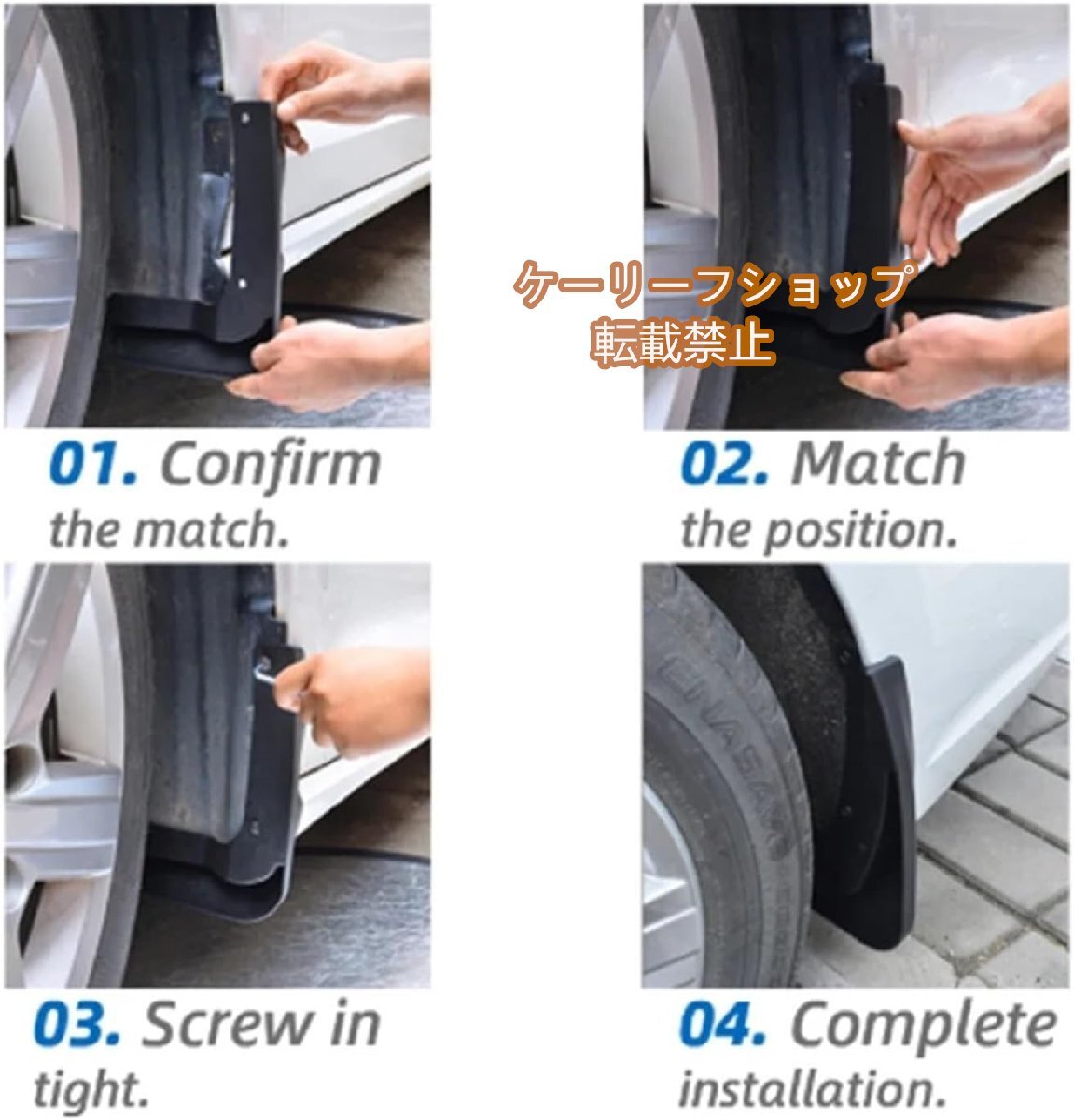 ケーリーフショップ
転載禁止

01. Confirm the match.

02. Match the position.

03. Screw in tight.

04. Complete installation.