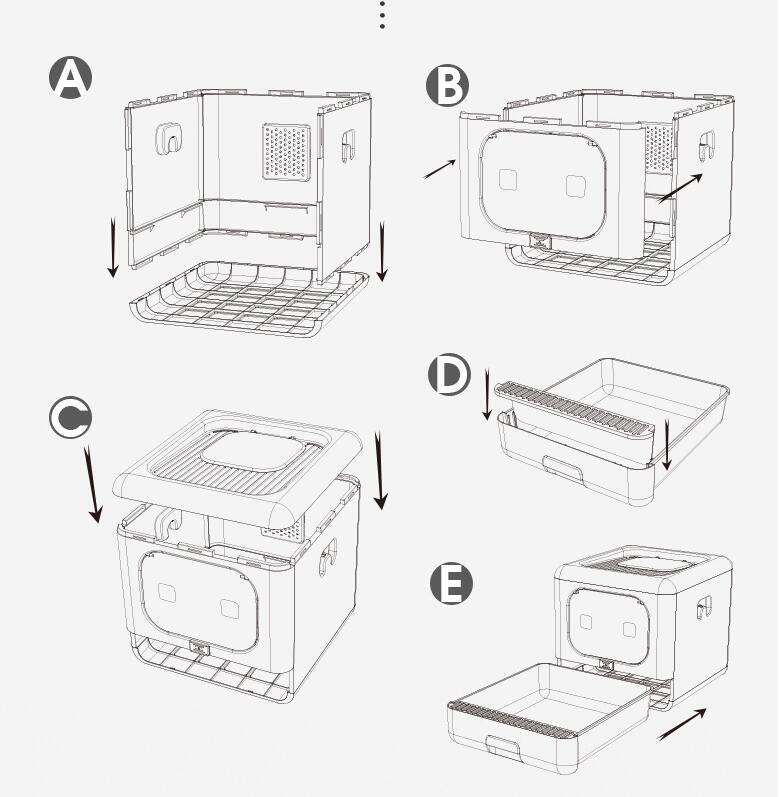 A

B

C

D

E