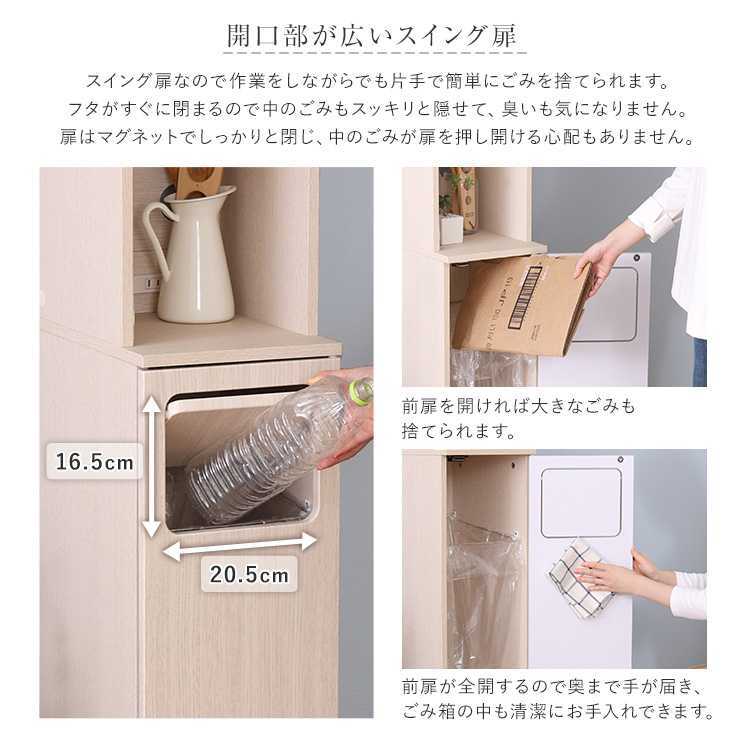 開口部が広いスイング扉

スイング扉なので作業をしながらでも片手で簡単にごみを捨てられます。
フタがすぐに閉まるので中のごみもスッキリと隠せて、臭いも気になりません。
扉はマグネットでしっかりと閉じ、中のごみが扉を押し開ける心配もありません。

16.5cm

20.5cm

前扉を開ければ大きなごみも捨てられます。

前扉が全開するので奥まで手が届き、ごみ箱の中も清潔にお手入れできます。