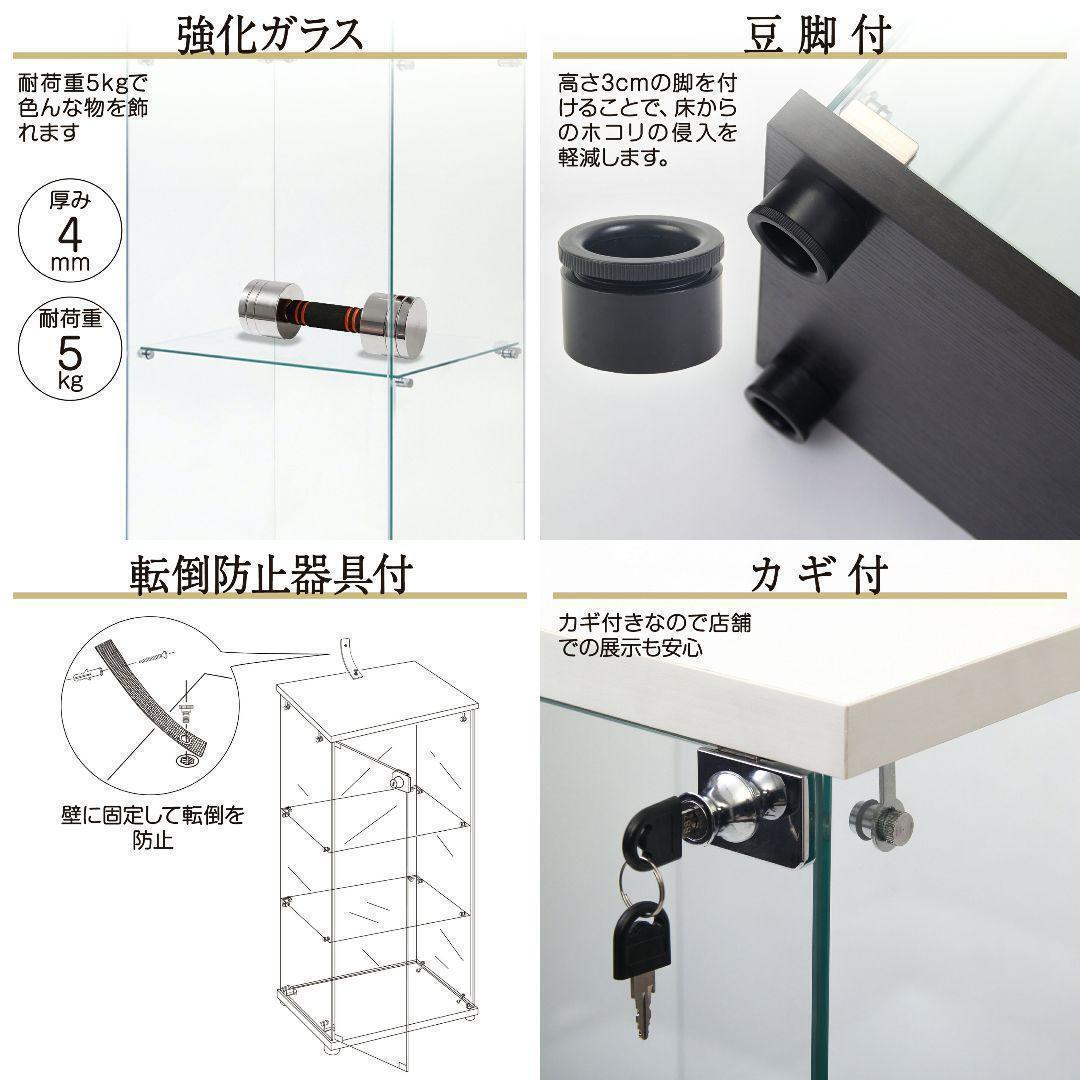 強化ガラス

耐荷重5kgで色んな物を飾れます

厚み 4 mm

耐荷重 5 kg

豆脚付

高さ3cmの脚を付けることで、床からのホコリの侵入を軽減します。

転倒防止器具付

壁に固定して転倒を防止

カギ付

カギ付きなので店舗での展示も安心