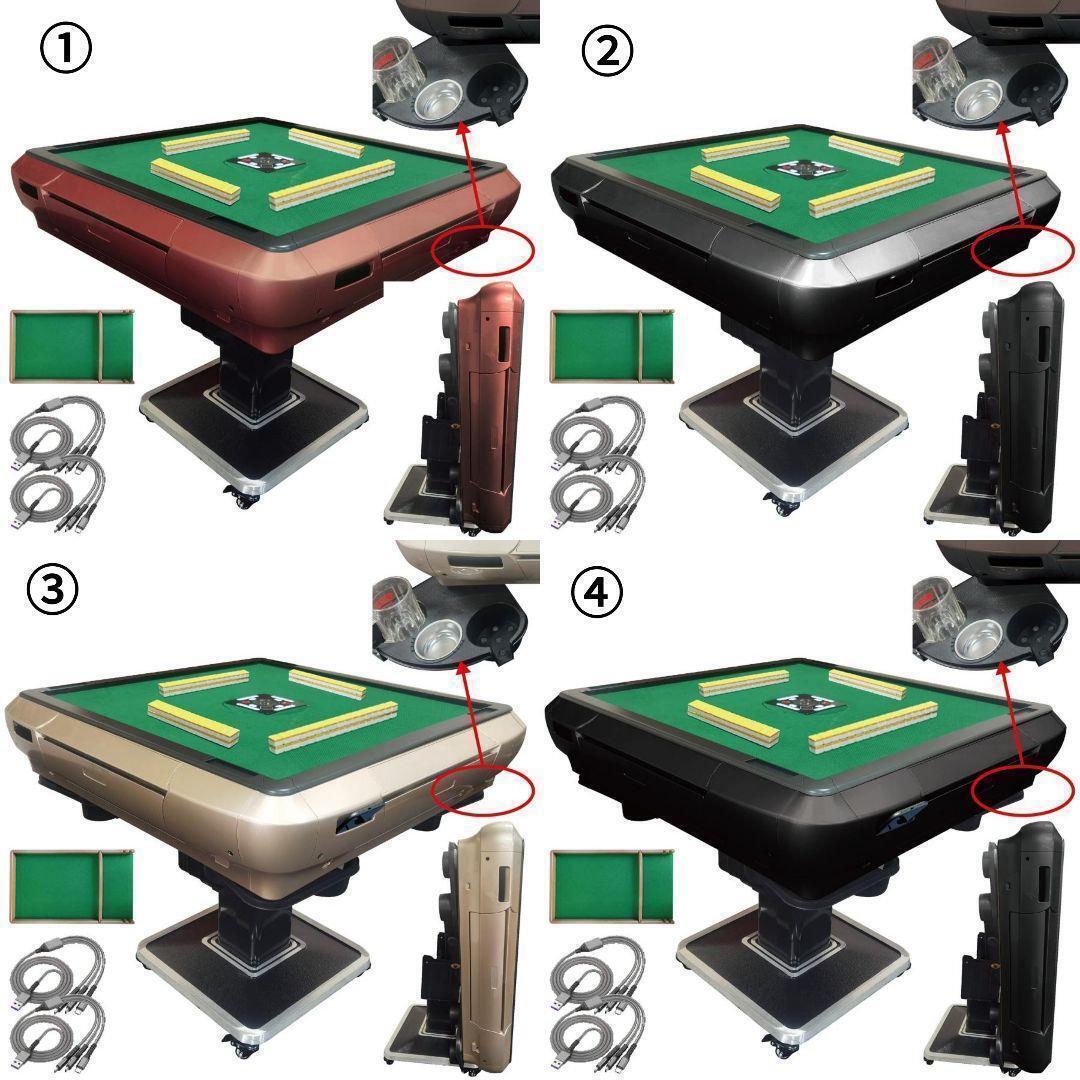 ①

②

③

④