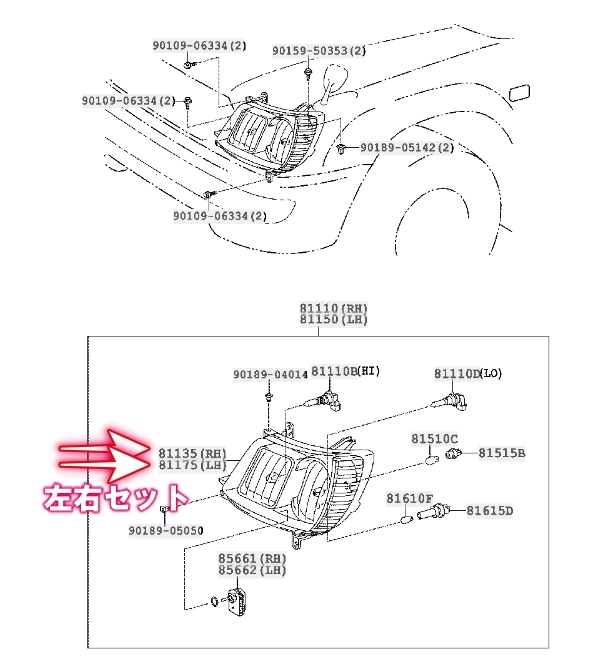 90109-06334(2)

90159-50353(2)

90109-06334(2)

90189-05142(2)

90109-06334(2)

81110(RH)
81150(LH)

90189-04014

81110B(HI)

81110D(LO)

81135(RH)
81175(LH)

左右セット

81510C

81515B

81610F

81615D

90189-05050

85661(RH)
85662(LH)