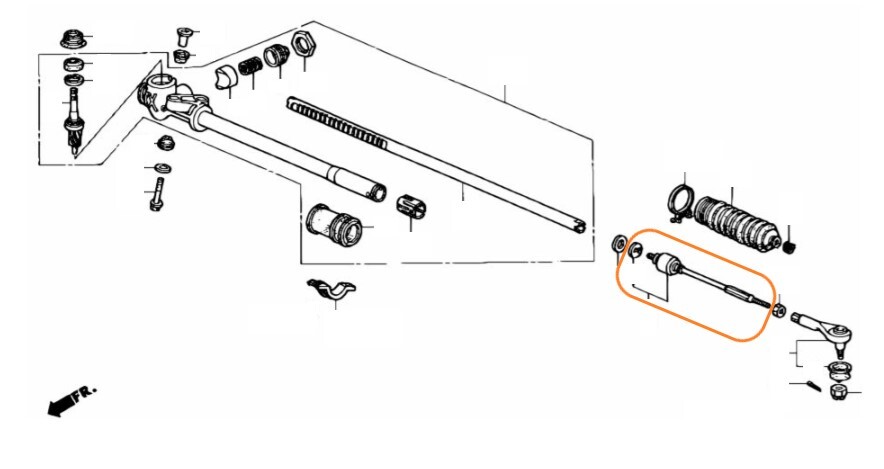 FR.