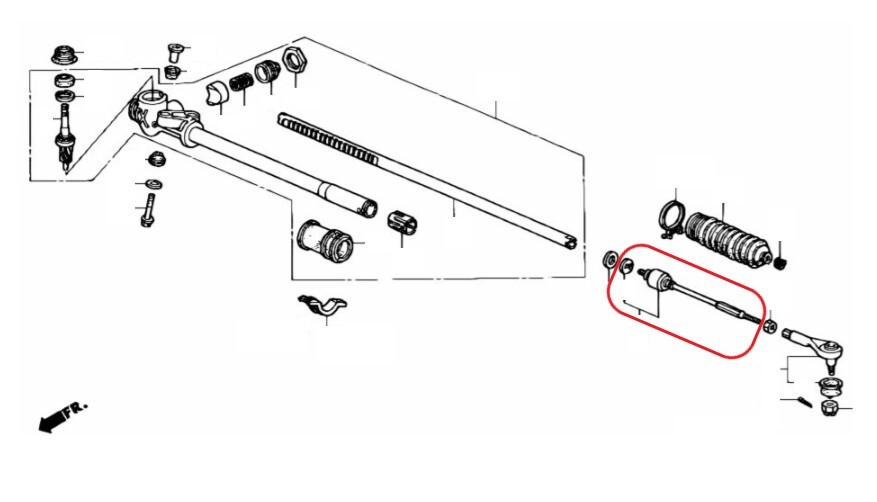 FR.