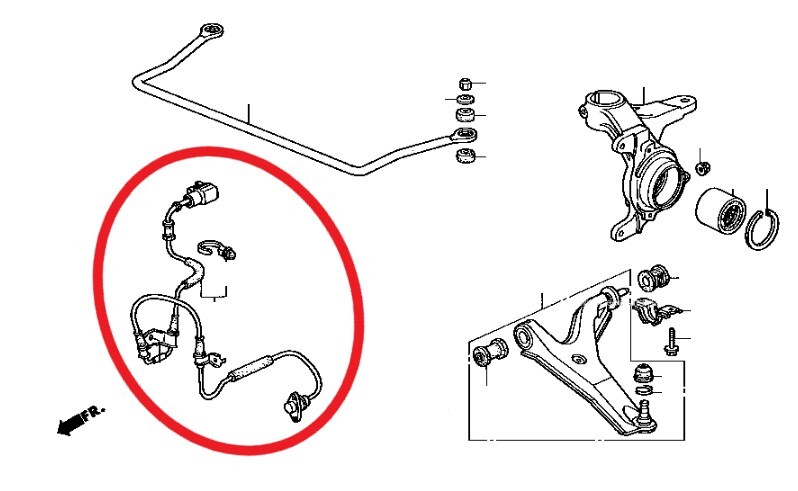 FR.