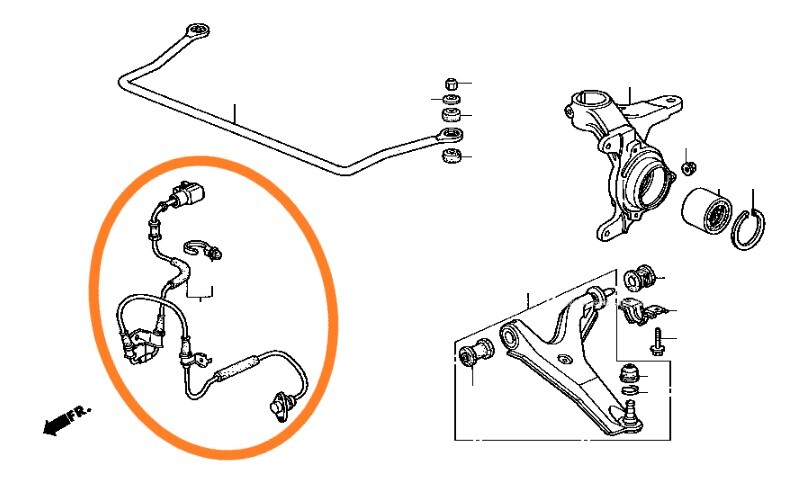 FR.