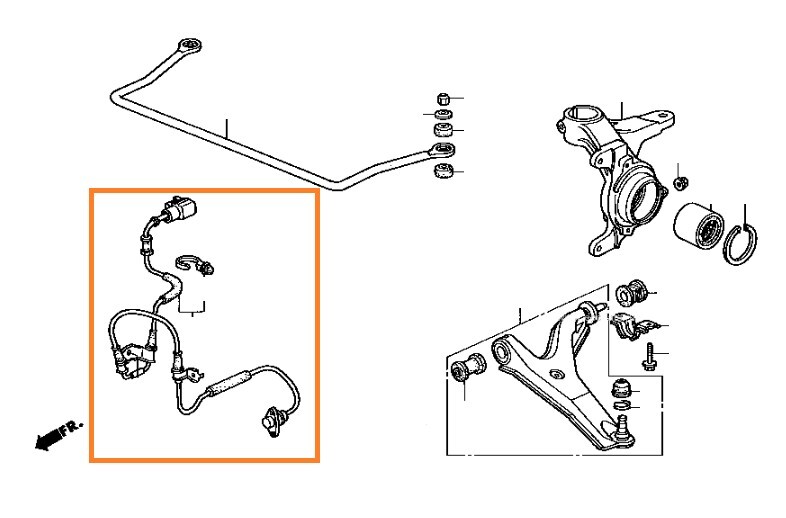 FR.