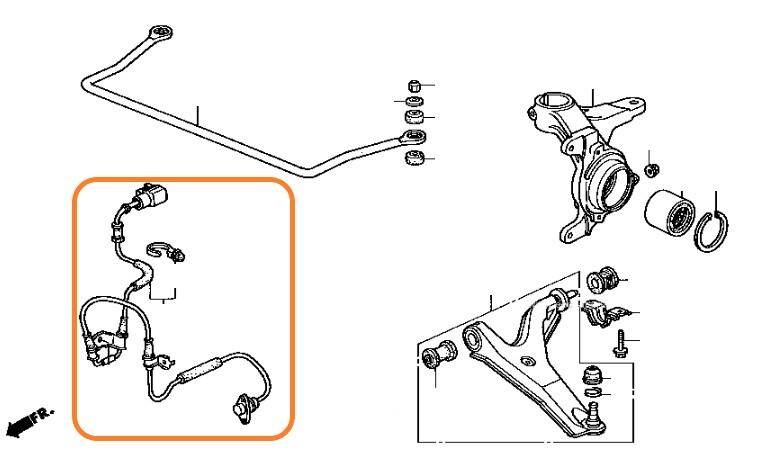 FR.