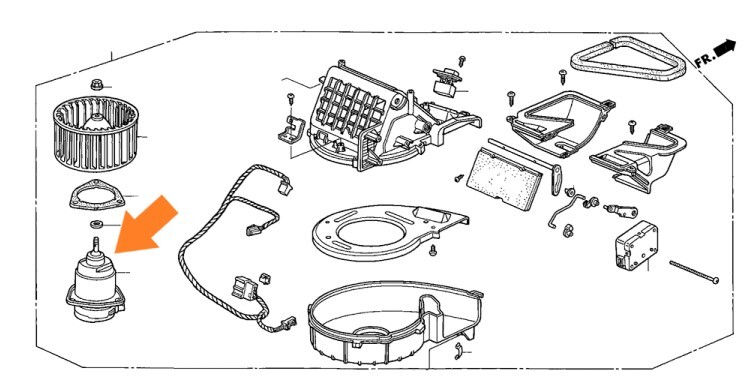 FR.