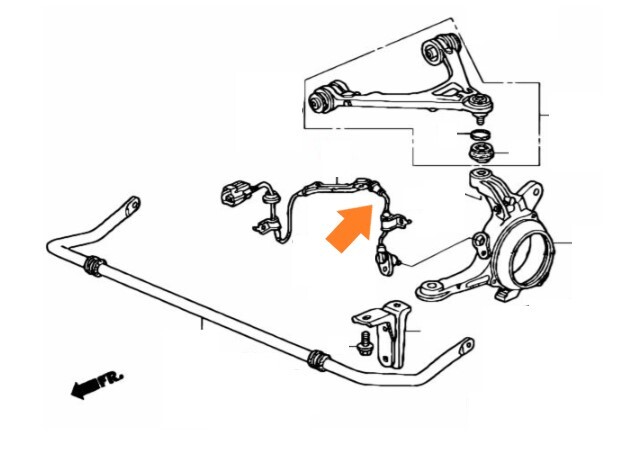 FR.