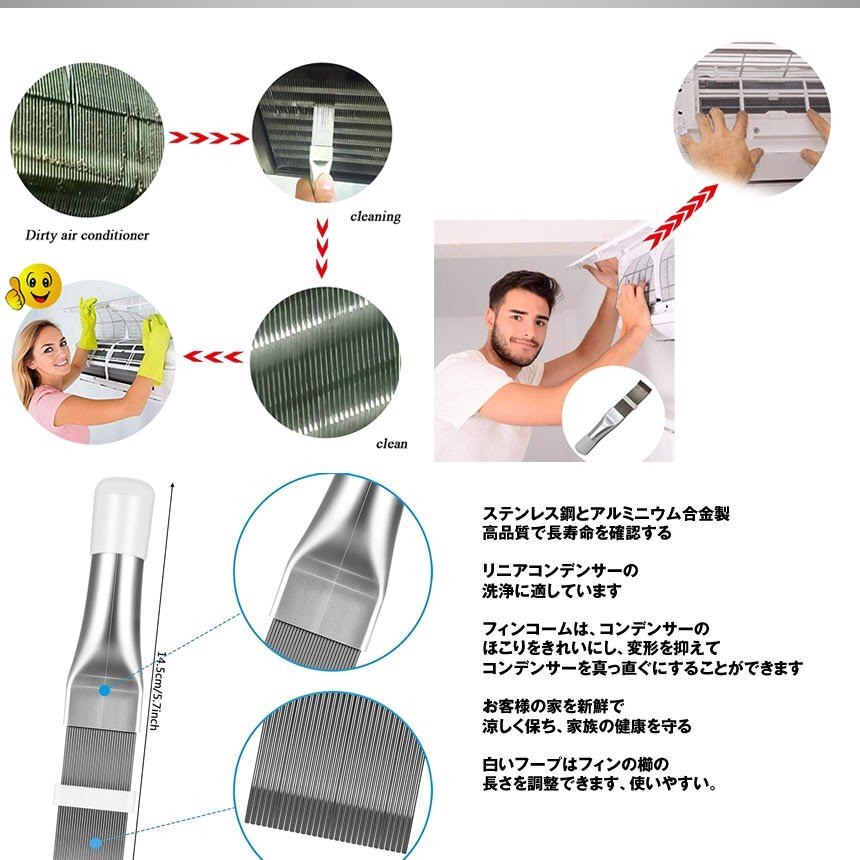 Dirty air conditioner

cleaning

clean

14.5cm/5.7inch

ステンレス鋼とアルミニウム合金製
高品質で長寿命を確認する

リニアコンデンサーの
洗浄に適しています

フィンコームは、コンデンサーの
ほこりをきれいにし、変形を抑えて
コンデンサーを真っ直ぐにすることができます

お客様の家を新鮮で
涼しく保ち、家族の健康を守る

白いフープはフィンの櫛の
長さを調整できます、使いやすい。