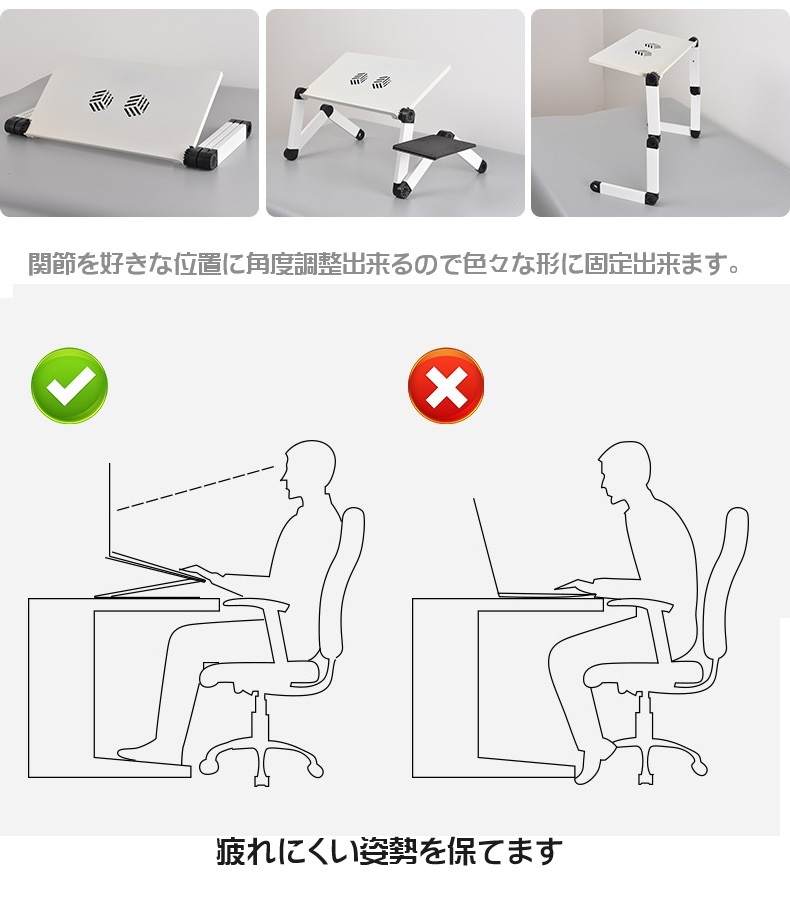 関節を好きな位置に角度調整出来るので色々な形に固定出来ます。

疲れにくい姿勢を保てます