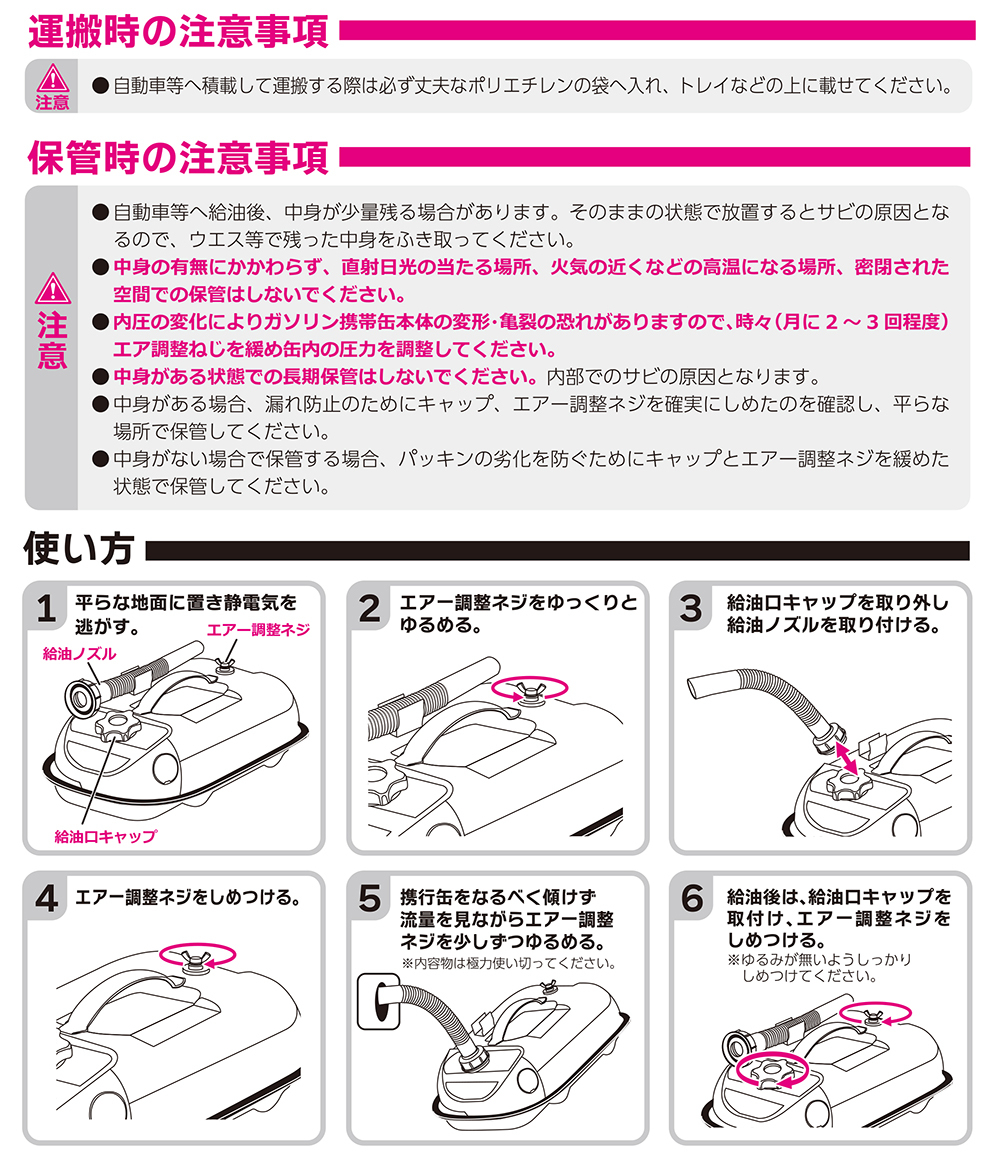 運搬時の注意事項

注意

● 自動車等へ積載して運搬する際は必ず丈夫なポリエチレンの袋へ入れ、トレイなどの上に載せてください。

保管時の注意事項

注意

● 自動車等へ給油後、中身が少量残る場合があります。そのままの状態で放置するとサビの原因となるので、ウエス等で残った中身をふき取ってください。
● 中身の有無にかかわらず、直射日光の当たる場所、火気の近くなどの高温になる場所、密閉された空間での保管はしないでください。
● 内圧の変化によりガソリン携帯缶本体の変形・亀裂の恐れがありますので、時々（月に 2 ～ 3 回程度）エア調整ねじを緩め缶内の圧力を調整してください。
● 中身がある状態での長期保管はしないでください。内部でのサビの原因となります。
● 中身がある場合、漏れ防止のためにキャップ、エアー調整ネジを確実にしめたのを確認し、平らな場所で保管してください。
● 中身がない場合で保管する場合、パッキンの劣化を防ぐためにキャップとエアー調整ネジを緩めた状態で保管してください。

使い方

1 平らな地面に置き静電気を逃がす。
エアー調整ネジ
給油ノズル
給油口キャップ

2 エアー調整ネジをゆっくりとゆるめる。

3 給油口キャップを取り外し給油ノズルを取り付ける。

4 エアー調整ネジをしめつける。

5 携行缶をなるべく傾けず流量を見ながらエアー調整ネジを少しずつゆるめる。
※内容物は極力使い切ってください。

6 給油後は、給油口キャップを取付け、エアー調整ネジをしめつける。
※ゆるみが無いようしっかりしめつけてください。