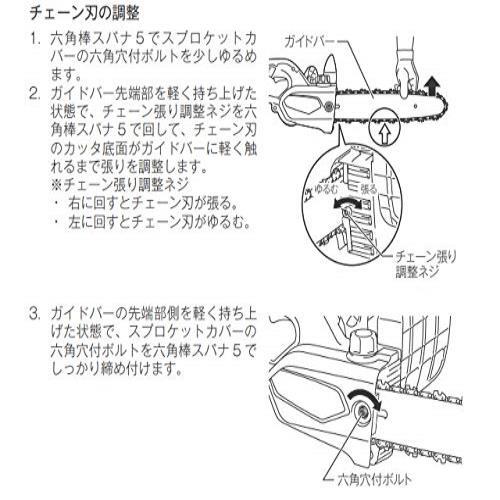 チェーン刃の調整

1. 六角棒スパナ５でスプロケットカバーの六角穴付ボルトを少しゆるめます。

2. ガイドバー先端部を軽く持ち上げた状態で、チェーン張り調整ネジを六角棒スパナ５で回して、チェーン刃のカッタ底面がガイドバーに軽く触れるまで張りを調整します。
※チェーン張り調整ネジ
・ 右に回すとチェーン刃が張る。
・ 左に回すとチェーン刃がゆるむ。

ガイドバー

ゆるむ

張る

チェーン張り調整ネジ

3. ガイドバーの先端部側を軽く持ち上げた状態で、スプロケットカバーの六角穴付ボルトを六角棒スパナ５でしっかり締め付けます。

六角穴付ボルト