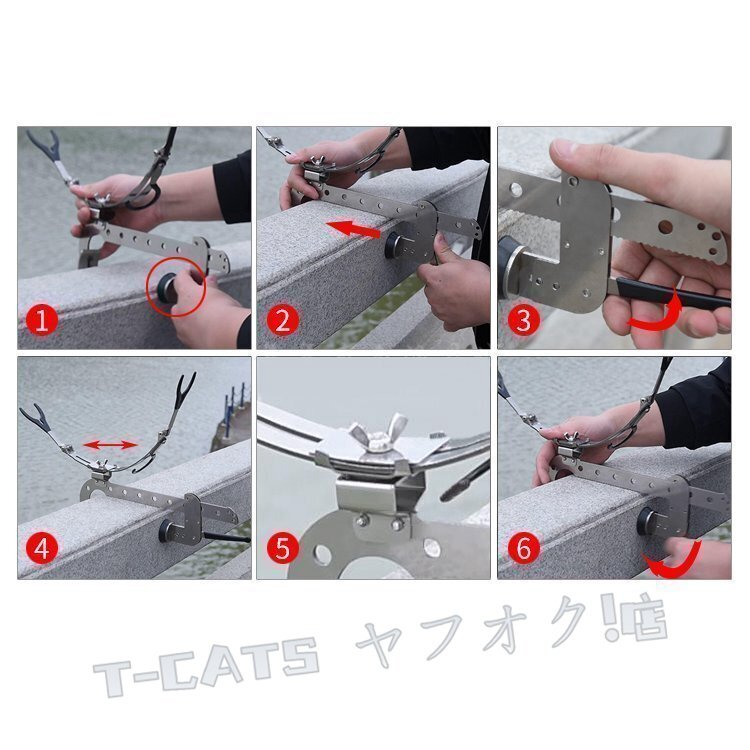 1
2
3
4
5
6
T-CATS ヤフオク!店