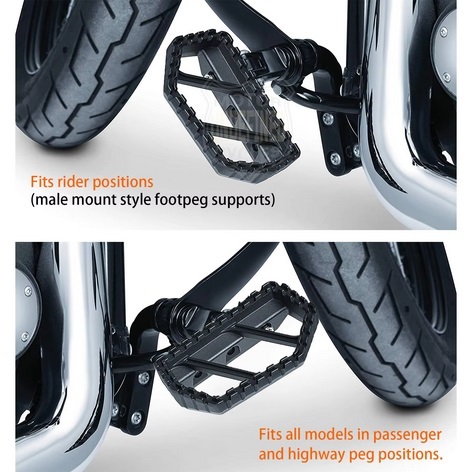 Fits rider positions
(male mount style footpeg supports)

Fits all models in passenger and highway peg positions.