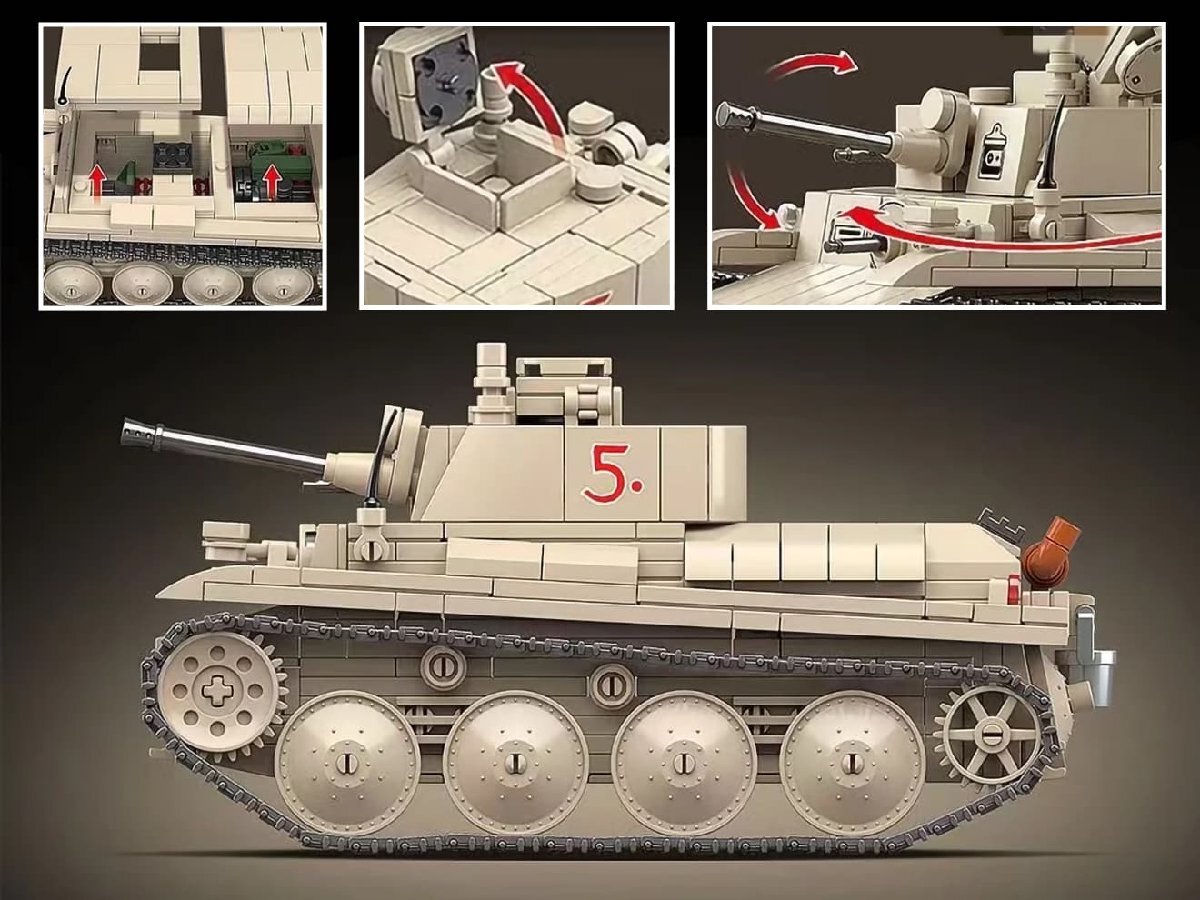 5.