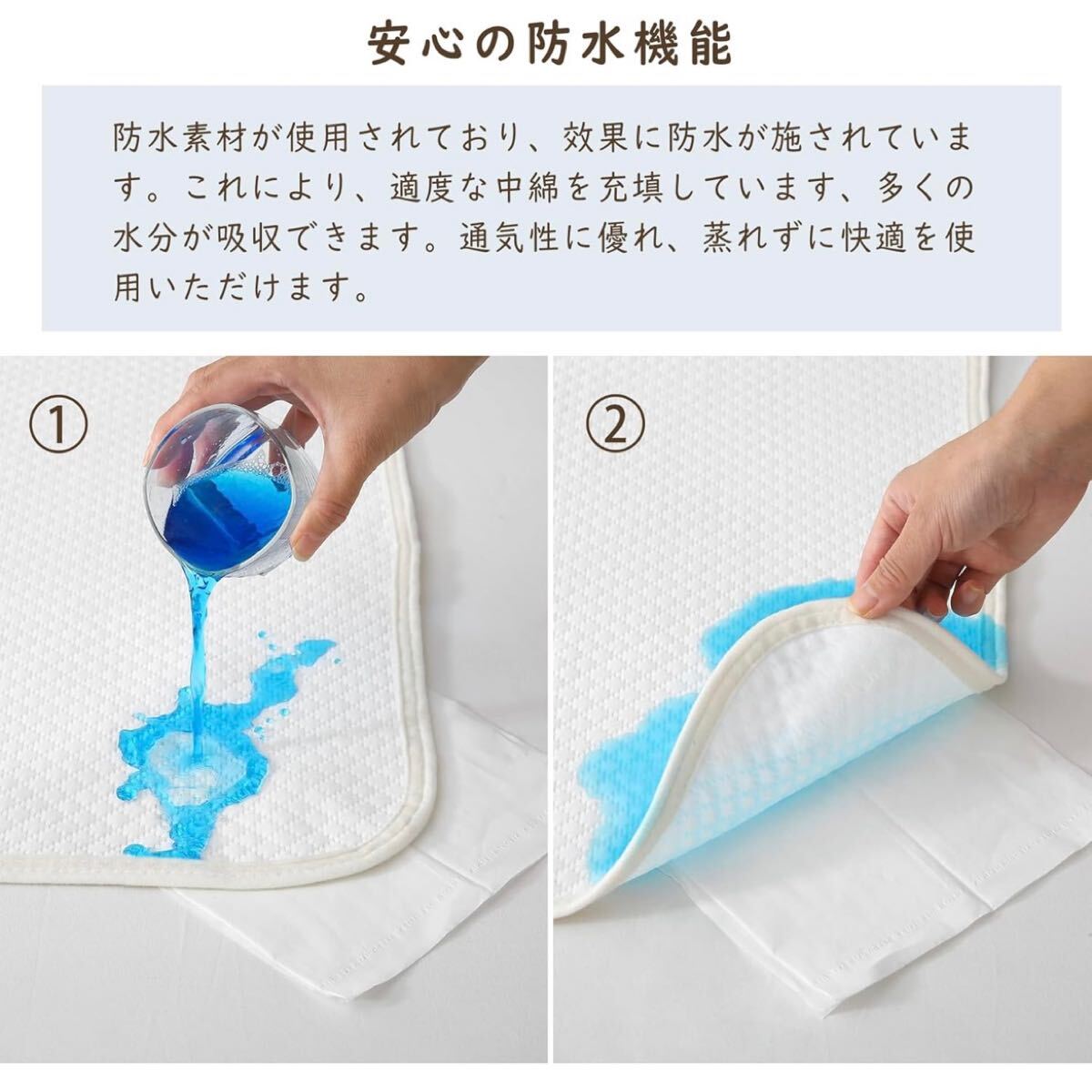 安心の防水機能

防水素材が使用されており、効果に防水が施されています。これにより、適度な中綿を充填しています、多くの水分が吸収できます。通気性に優れ、蒸れずに快適を使用いただけます。

①

②