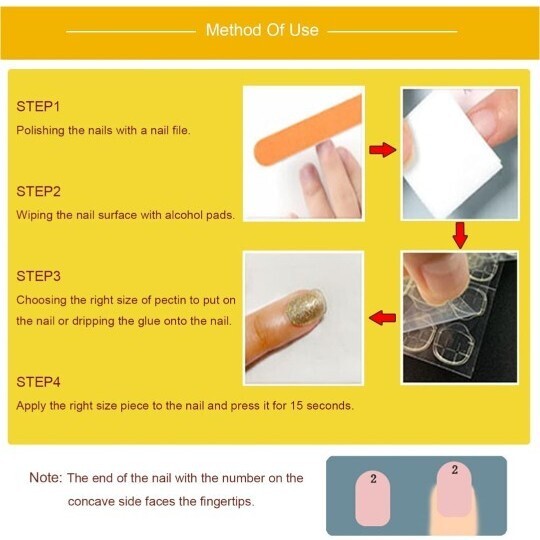 Method Of Use

STEP1
Polishing the nails with a nail file.

STEP2
Wiping the nail surface with alcohol pads.

STEP3
Choosing the right size of pectin to put on the nail or dripping the glue onto the nail.

STEP4
Apply the right size piece to the nail and press it for 15 seconds.

Note: The end of the nail with the number on the concave side faces the fingertips.

2

2