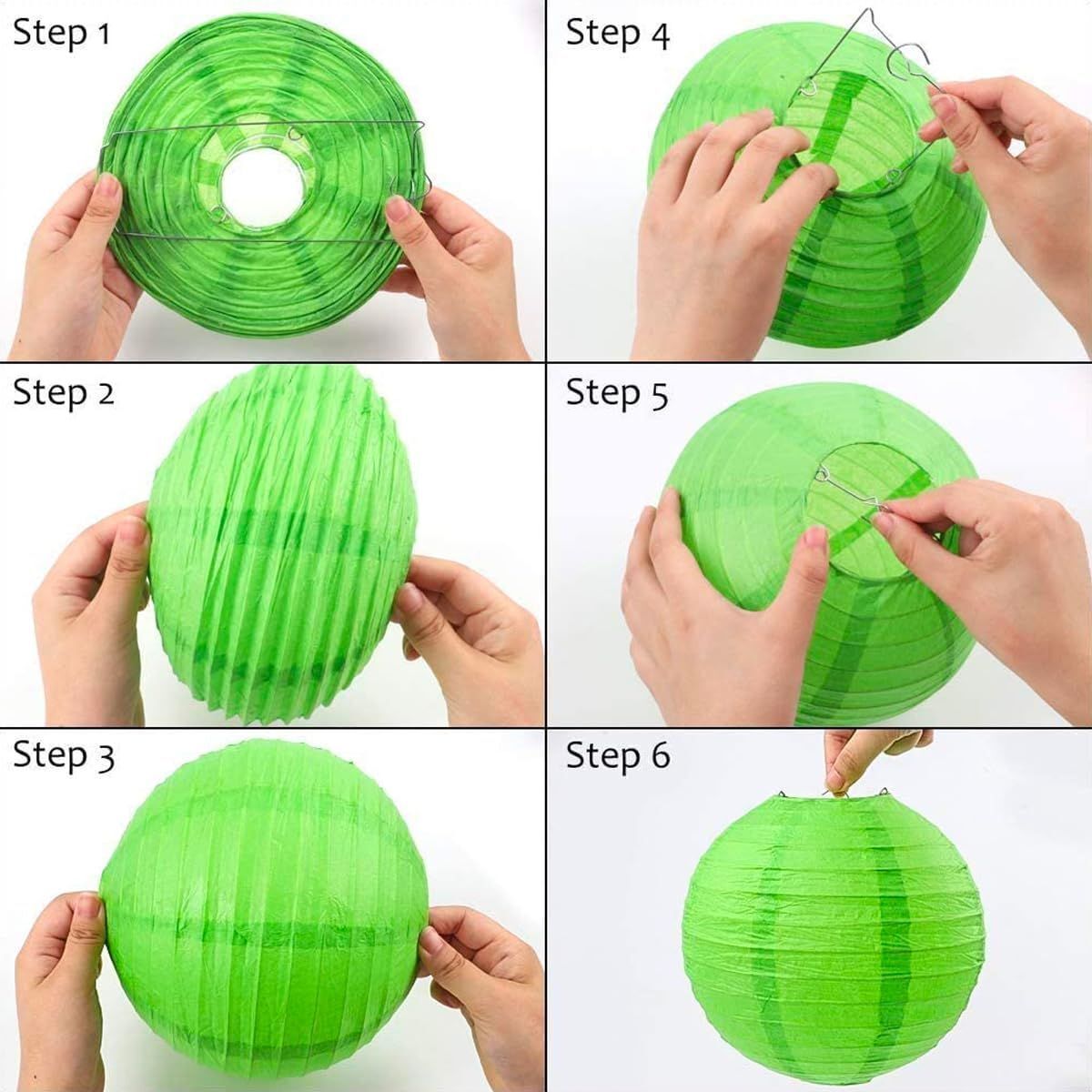 Step 1

Step 2

Step 3

Step 4

Step 5

Step 6