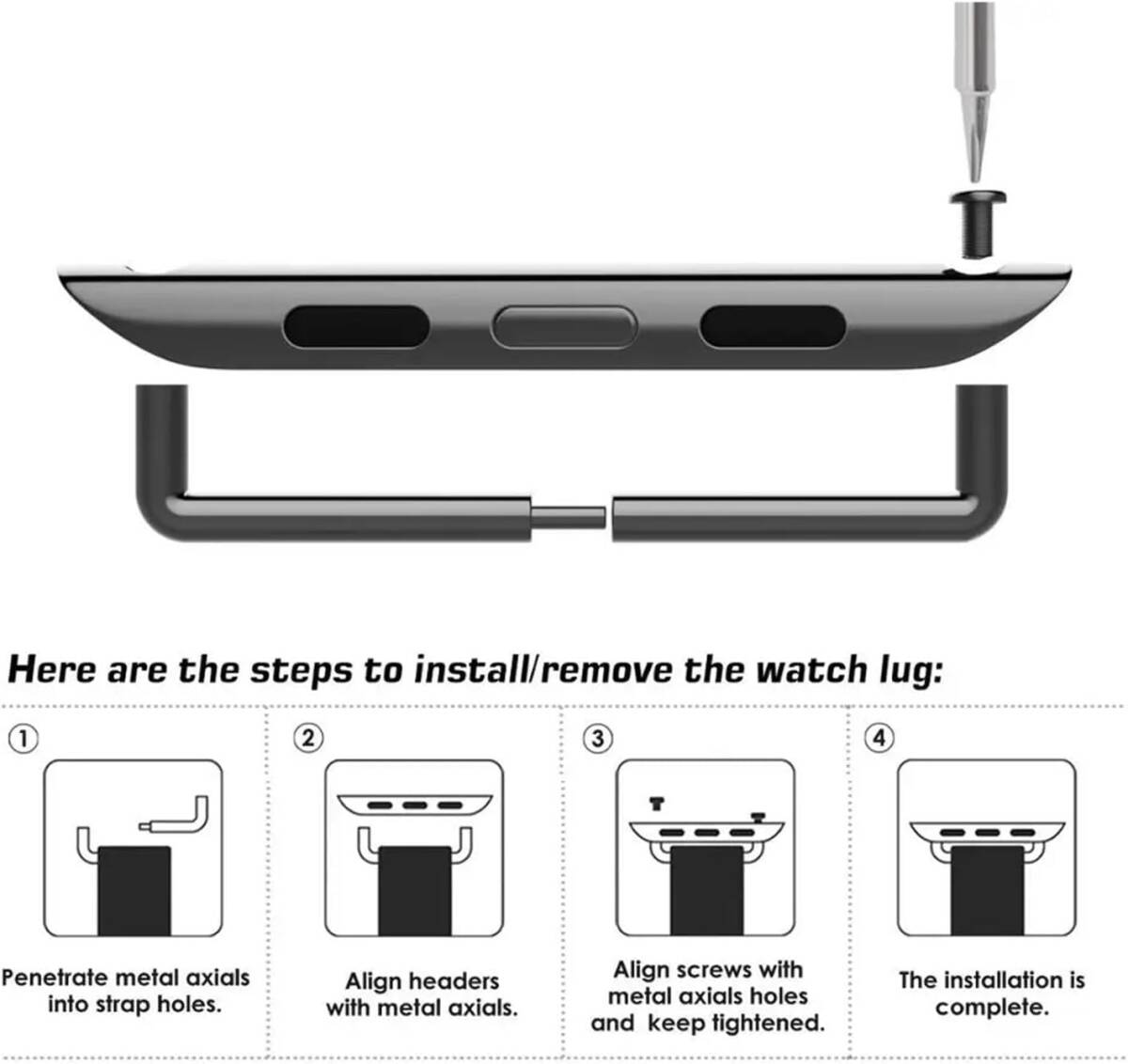 Here are the steps to install/remove the watch lug:

①

Penetrate metal axials into strap holes.

②

Align headers with metal axials.

③

Align screws with metal axials holes and keep tightened.

④

The installation is complete.