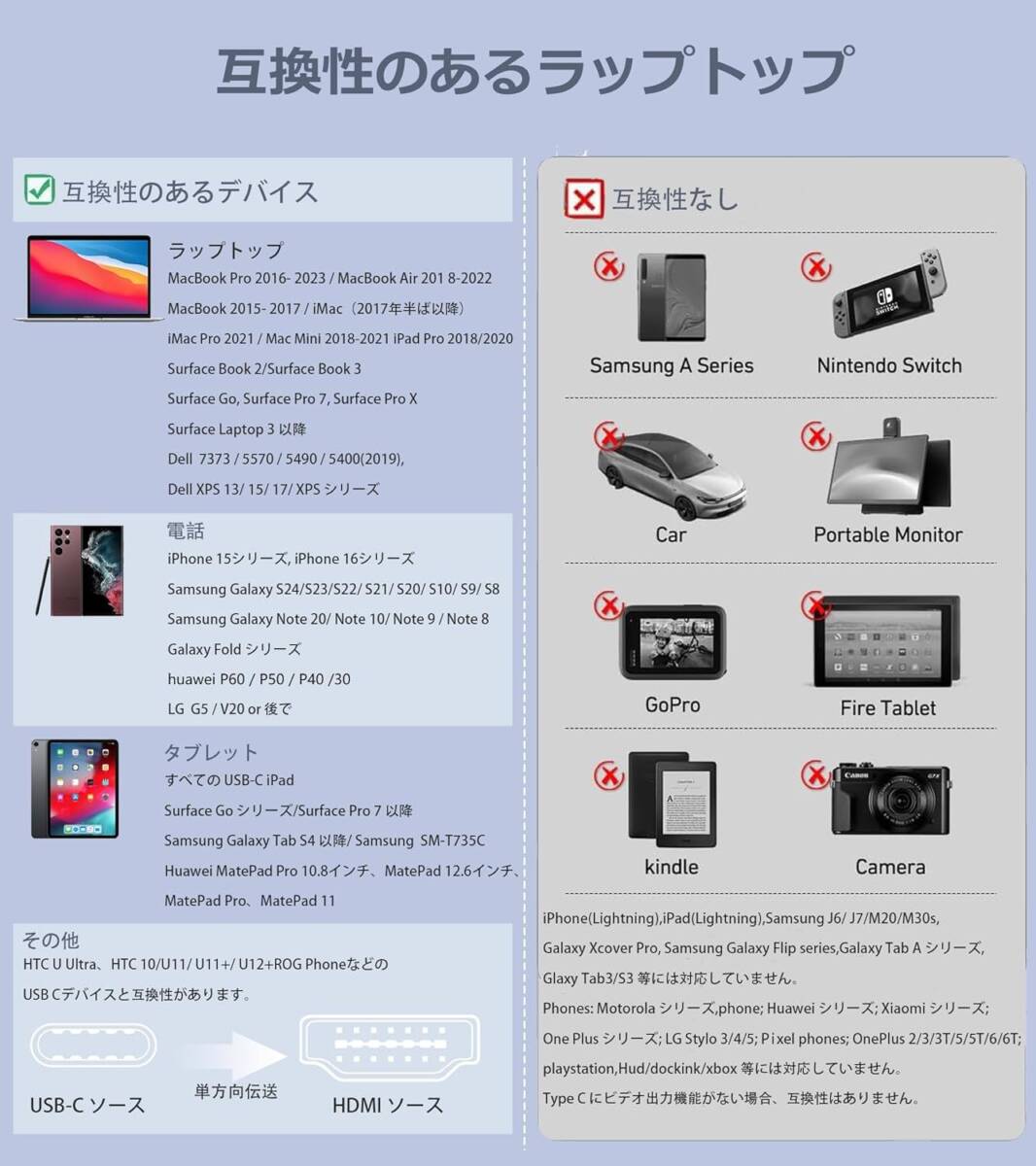 互換性のあるラップトップ

互換性のあるデバイス

ラップトップ
MacBook Pro 2016- 2023 / MacBook Air 201 8-2022
MacBook 2015- 2017 / iMac（2017年半ば以降）
iMac Pro 2021 / Mac Mini 2018-2021 iPad Pro 2018/2020
Surface Book 2/Surface Book 3
Surface Go, Surface Pro 7, Surface Pro X
Surface Laptop 3 以降
Dell 7373 / 5570 / 5490 / 5400(2019),
Dell XPS 13/ 15/ 17/ XPS シリーズ

電話
iPhone 15シリーズ, iPhone 16シリーズ
Samsung Galaxy S24/S23/S22/ S21/ S20/ S10/ S9/ S8
Samsung Galaxy Note 20/ Note 10/ Note 9 / Note 8
Galaxy Fold シリーズ
huawei P60 / P50 / P40 /30
LG G5 / V20 or 後で

タブレット
すべての USB-C iPad
Surface Go シリーズ/Surface Pro 7 以降
Samsung Galaxy Tab S4 以降/ Samsung SM-T735C
Huawei MatePad Pro 10.8インチ、MatePad 12.6インチ、
MatePad Pro、MatePad 11

その他
HTC U Ultra、HTC 10/U11/ U11+/ U12+ROG Phoneなどの
USB Cデバイスと互換性があります。

USB-C ソース
単方向伝送
HDMI ソース

互換性なし

Samsung A Series
Nintendo Switch
Car
Portable Monitor
GoPro
Fire Tablet
kindle
Camera

iPhone(Lightning),iPad(Lightning),Samsung J6/ J7/M20/M30s,
Galaxy Xcover Pro, Samsung Galaxy Flip series,Galaxy Tab A シリーズ,
Glaxy Tab3/S3 等には対応していません。
Phones: Motorola シリーズ,phone; Huawei シリーズ; Xiaomi シリーズ;
One Plus シリーズ; LG Stylo 3/4/5; Pixel phones; OnePlus 2/3/3T/5/5T/6/6T;
playstation,Hud/dockink/xbox 等には対応していません。
Type C にビデオ出力機能がない場合、互換性はありません。