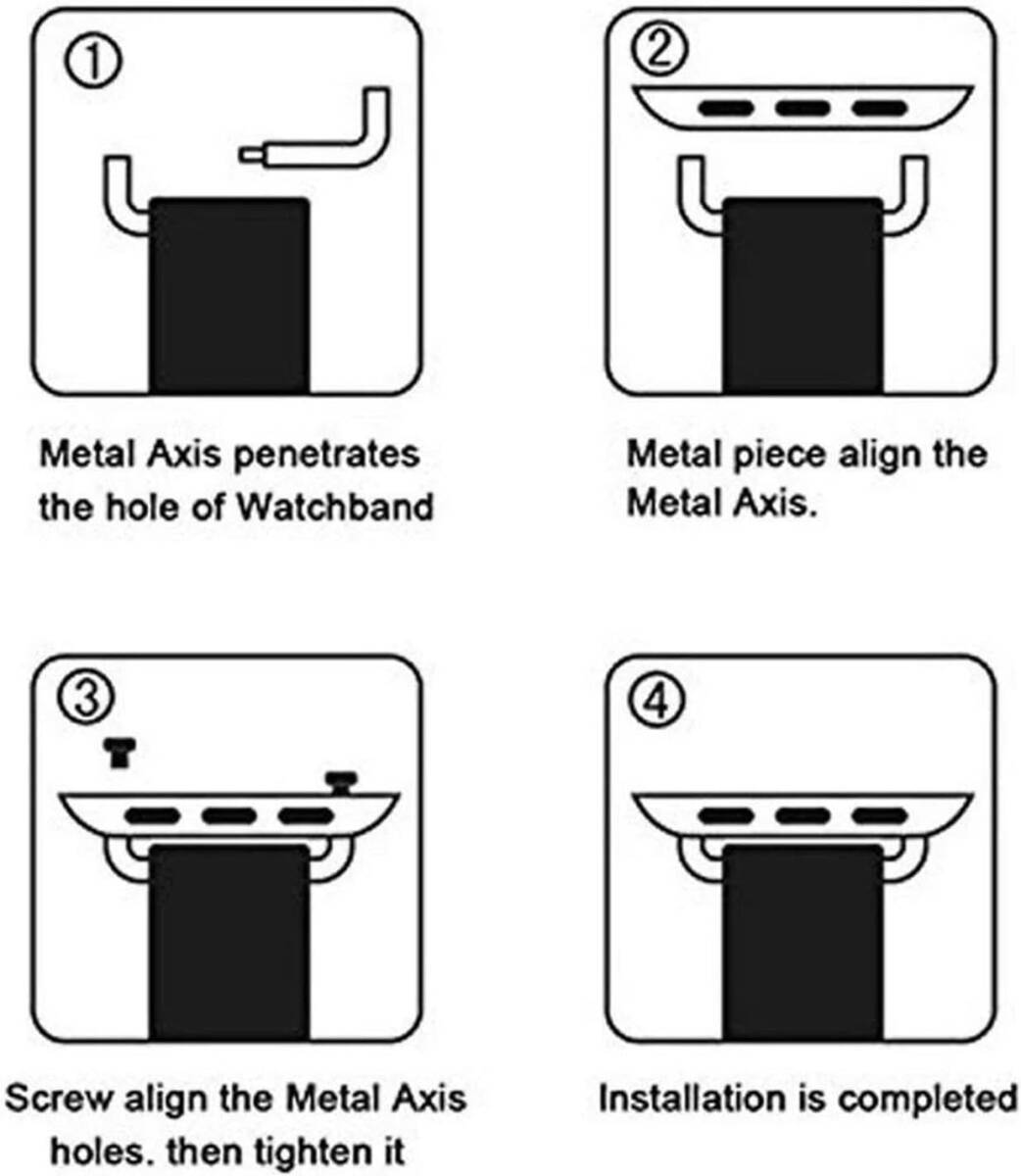 ①

Metal Axis penetrates the hole of Watchband

②

Metal piece align the Metal Axis.

③

Screw align the Metal Axis holes. then tighten it

④

Installation is completed