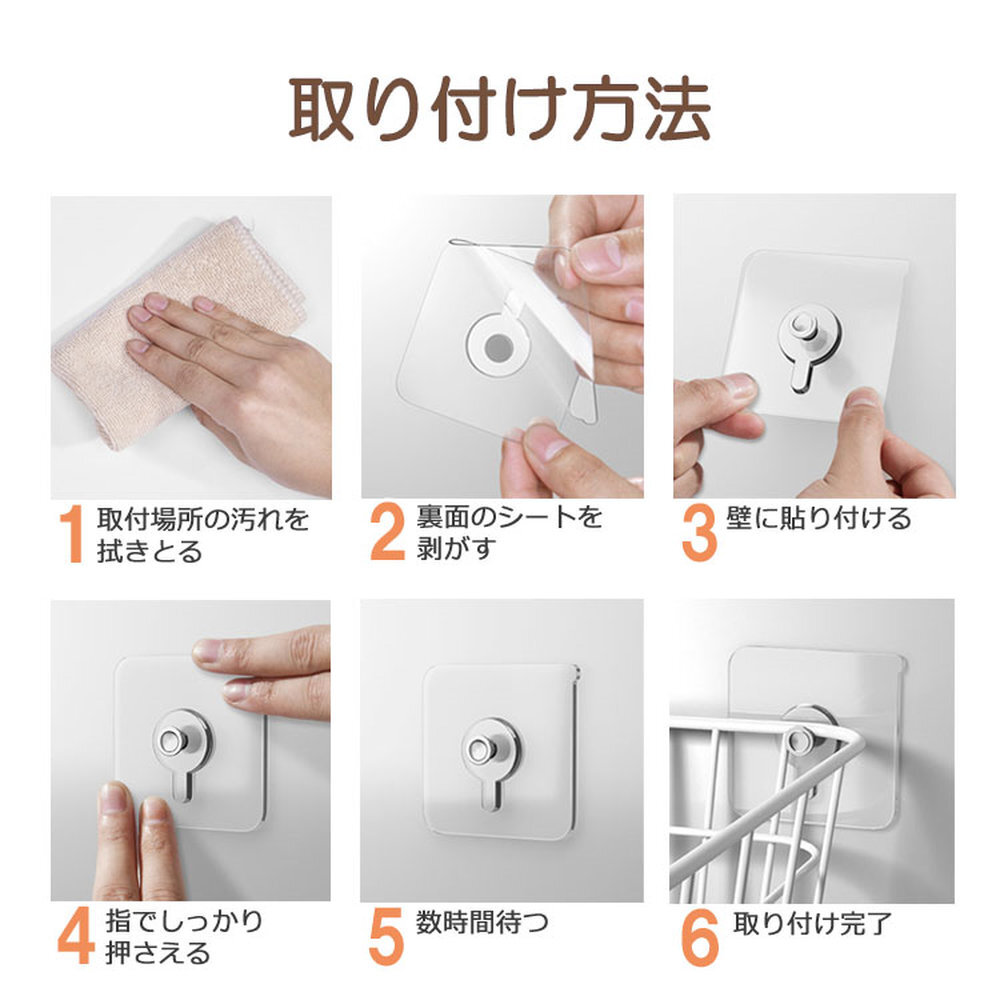 取り付け方法

1 取付場所の汚れを拭きとる

2 裏面のシートを剥がす

3 壁に貼り付ける

4 指でしっかり押さえる

5 数時間待つ

6 取り付け完了