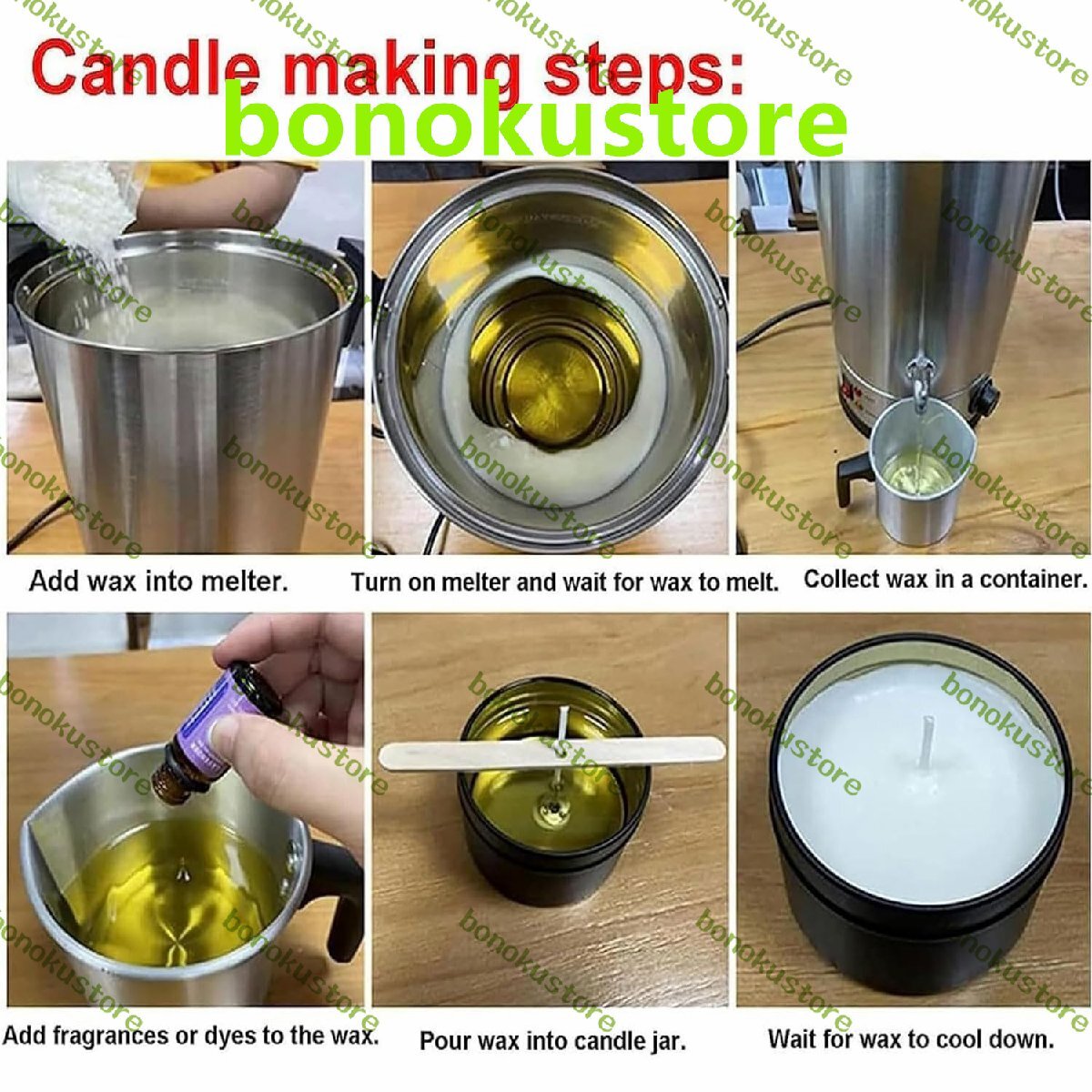 Candle making steps:

bonokustore

Add wax into melter.

Turn on melter and wait for wax to melt.

Collect wax in a container.

Add fragrances or dyes to the wax.

Pour wax into candle jar.

Wait for wax to cool down.