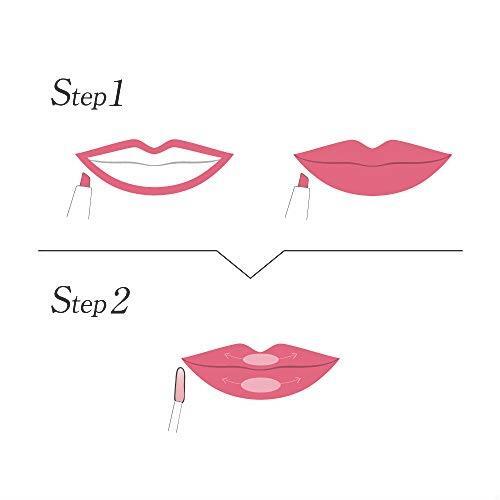 Step 1

Step 2