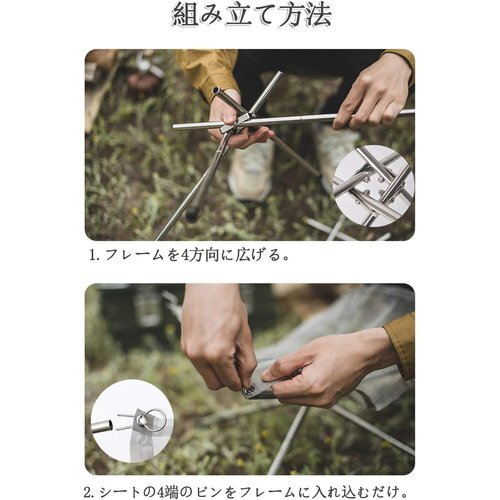 組み立て方法

1. フレームを4方向に広げる。

2. シートの4端のピンをフレームに入れ込むだけ。