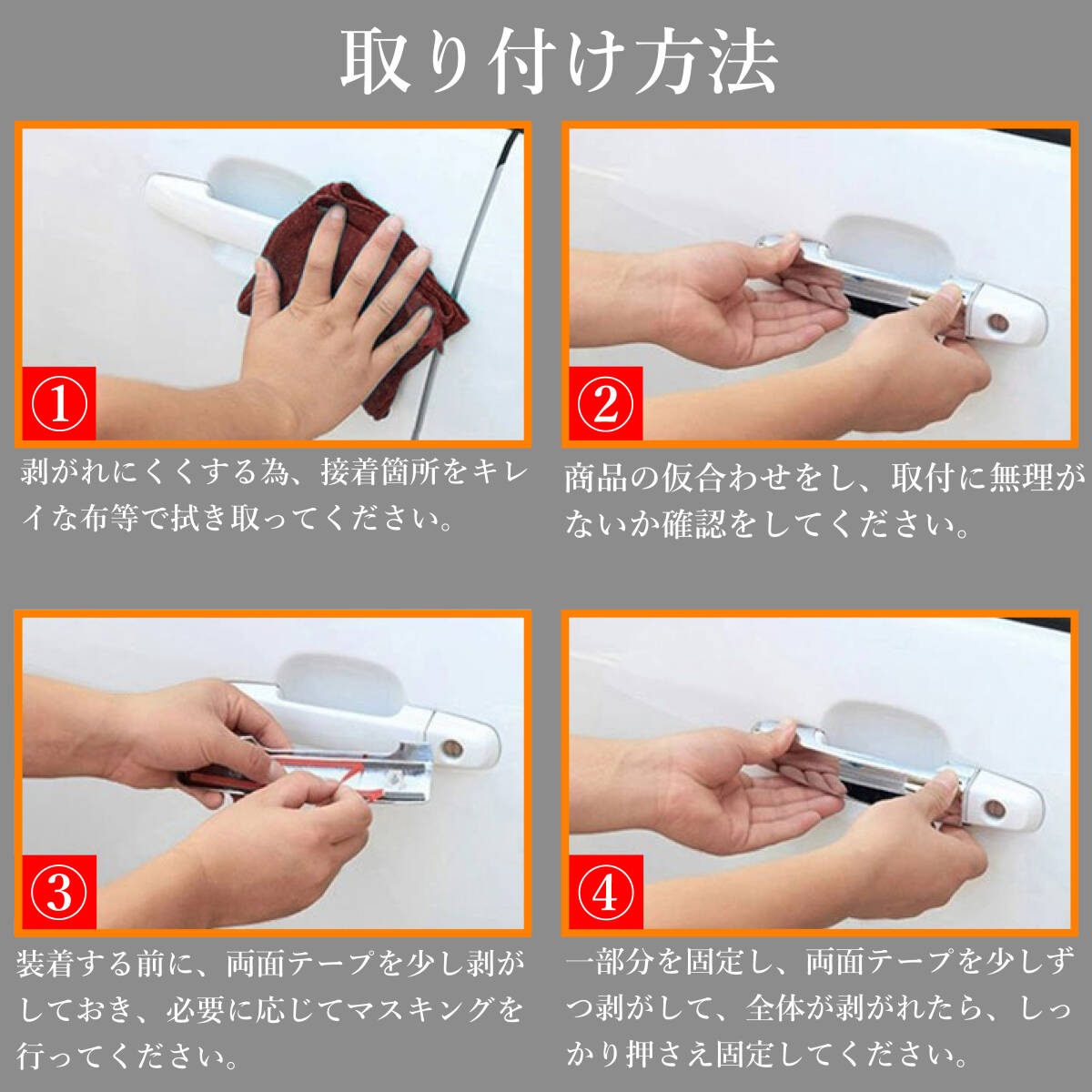 取り付け方法

①

剥がれにくくする為、接着箇所をキレイな布等で拭き取ってください。

②

商品の仮合わせをし、取付に無理がないか確認をしてください。

③

装着する前に、両面テープを少し剥がしておき、必要に応じてマスキングを行ってください。

④

一部分を固定し、両面テープを少しずつ剥がして、全体が剥がれたら、しっかり押さえ固定してください。