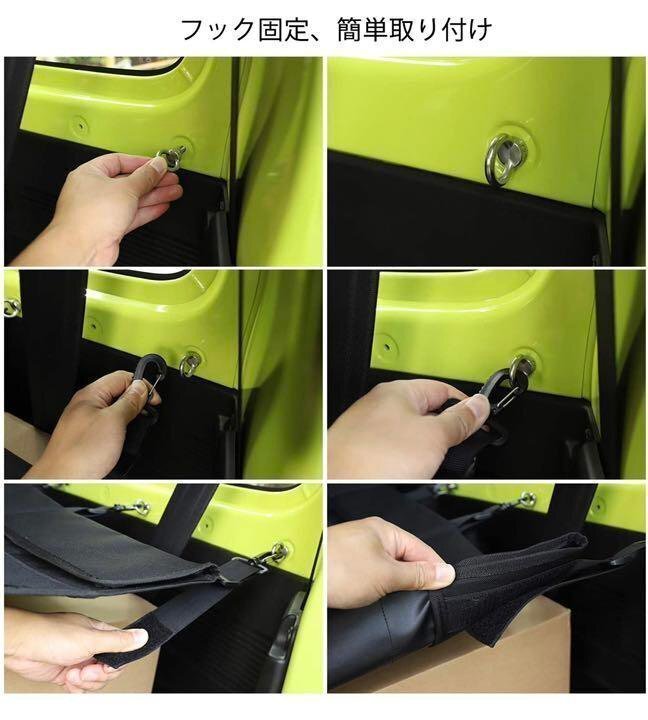 フック固定、簡単取り付け