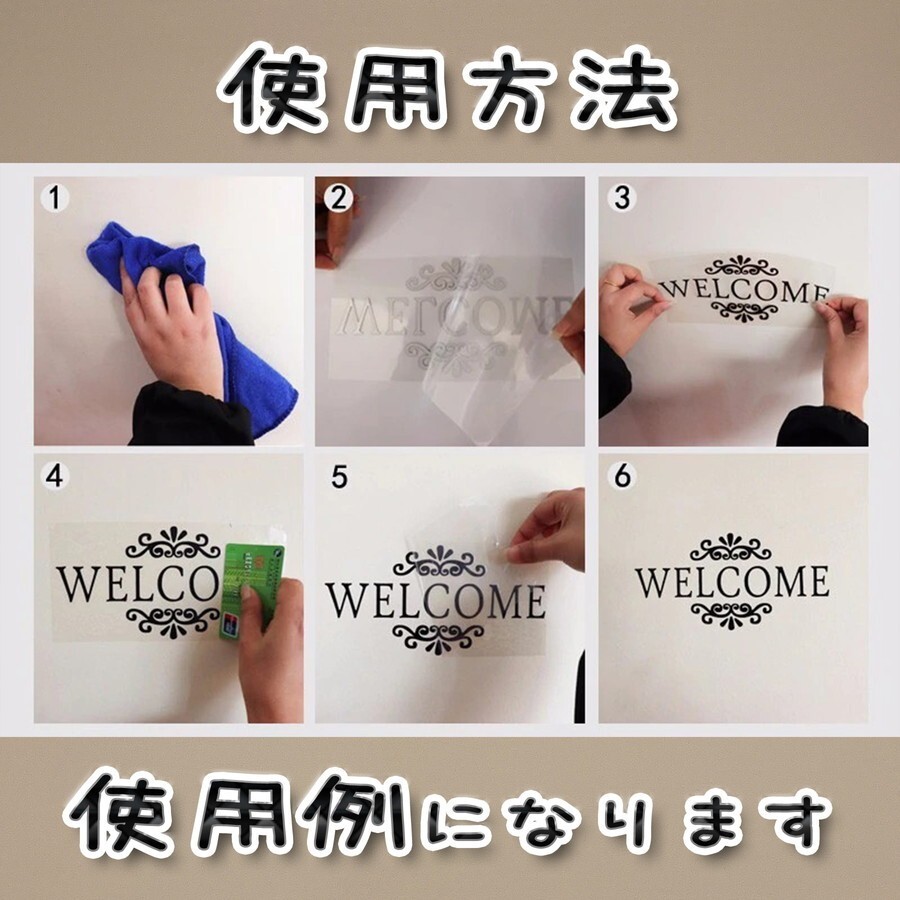 使用方法

1

2

WELCOME

3

WELCOME

4

WELCO

5

WELCOME

6

WELCOME

使用例になります