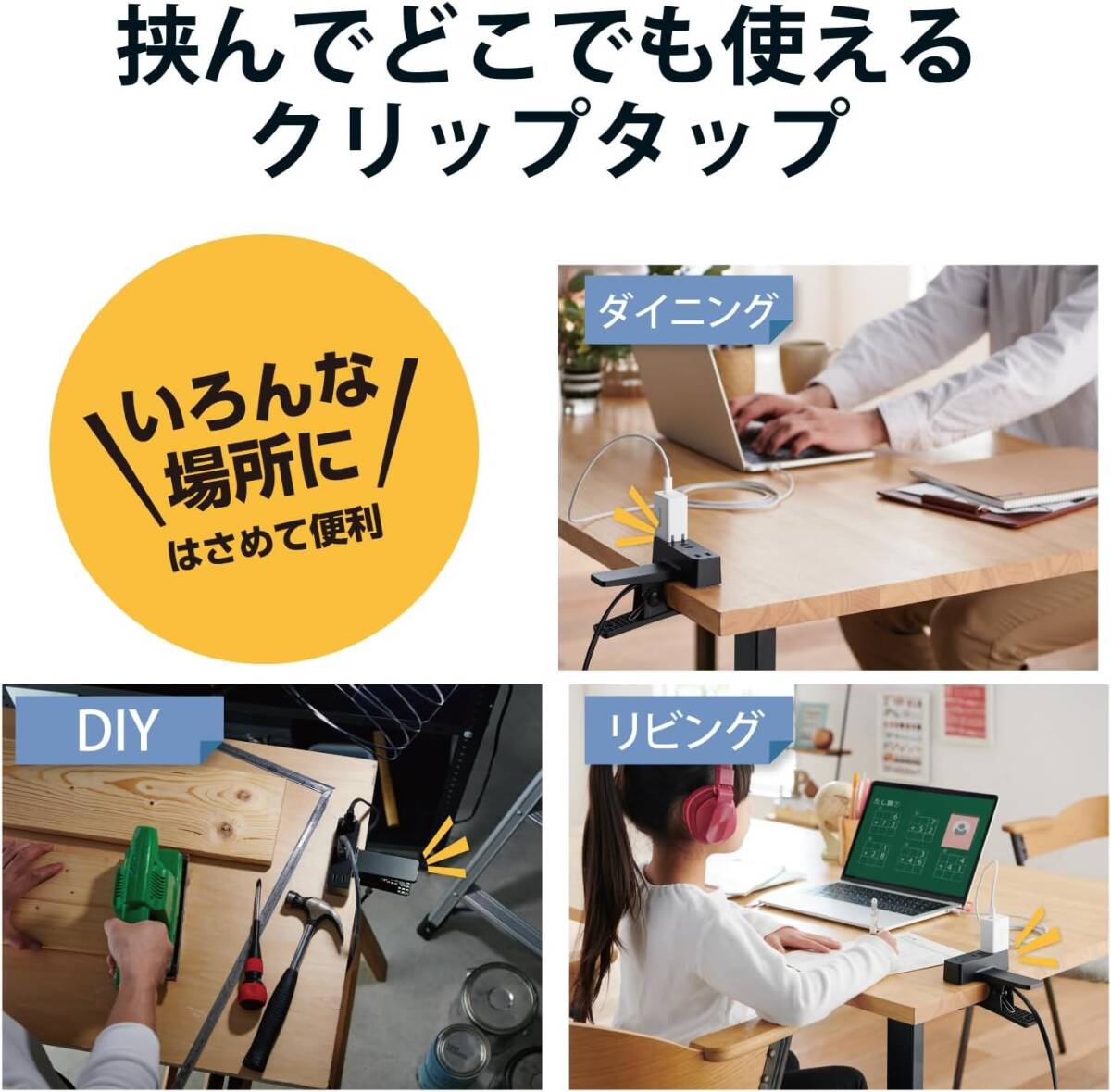 挟んでどこでも使える
クリップタップ

いろんな
場所に
はさめて便利

ダイニング

DIY

リビング

たし算で