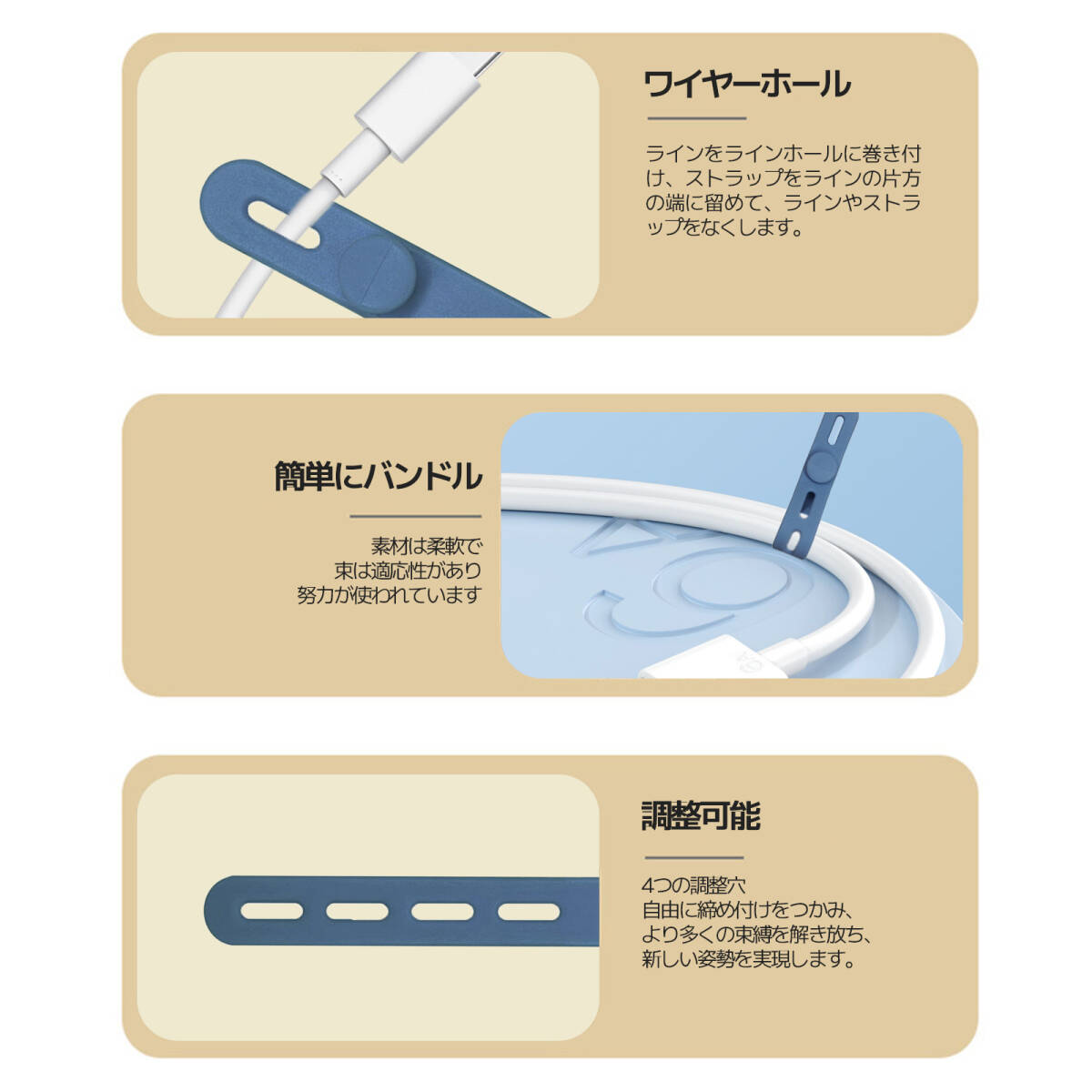 ワイヤーホール

ラインをラインホールに巻き付け、ストラップをラインの片方の端に留めて、ラインやストラップをなくします。

簡単にバンドル

素材は柔軟で
束は適応性があり
努力が使われています

調整可能

4つの調整穴
自由に締め付けをつかみ、
より多くの束縛を解き放ち、
新しい姿勢を実現します。